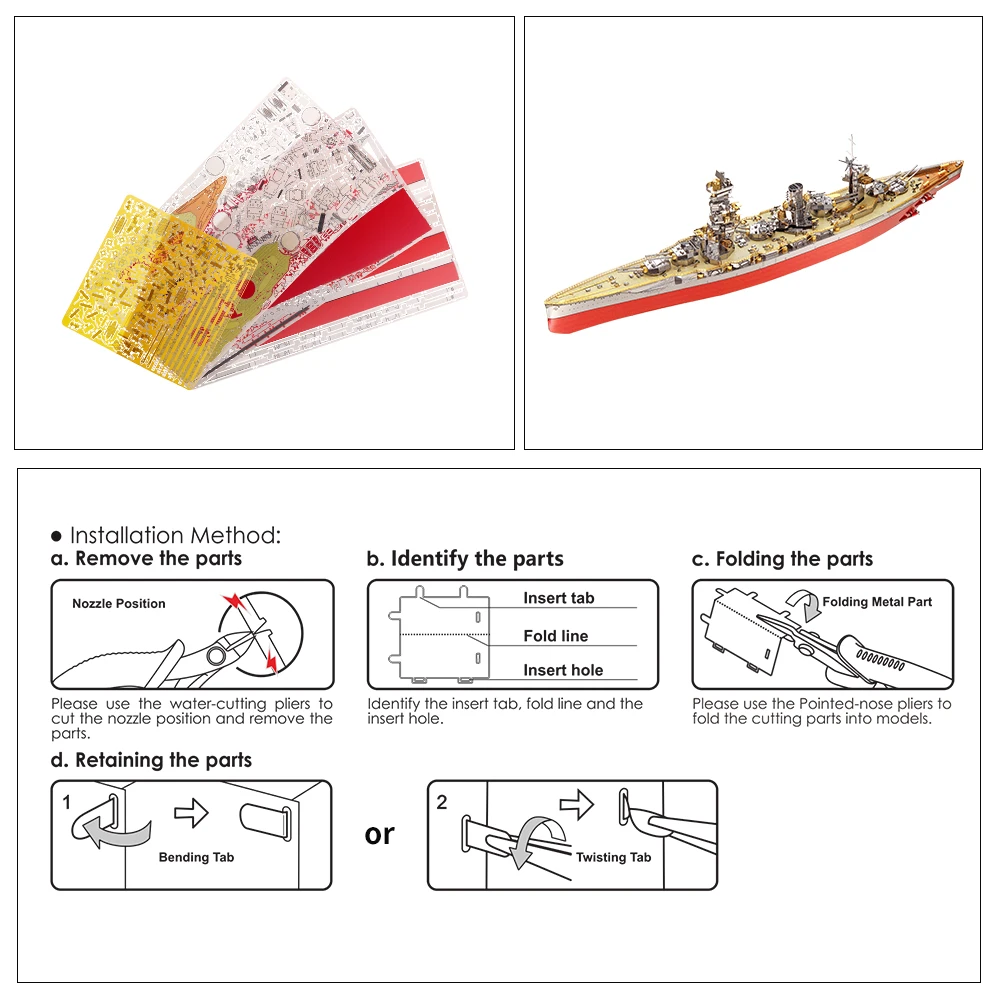 ● Installation Method:

a. Remove the parts

Nozzle Position

Please use the water-cutting pliers to cut the nozzle position and remove the parts.

b. Identify the parts

Insert tab

Fold line

Insert hole

Identify the insert tab, fold line and the insert hole.

c. Folding the parts

Folding Metal Part

Please use the Pointed-nose pliers to fold the cutting parts into models.

d. Retaining the parts

1

Bending Tab

or

2

Twisting Tab