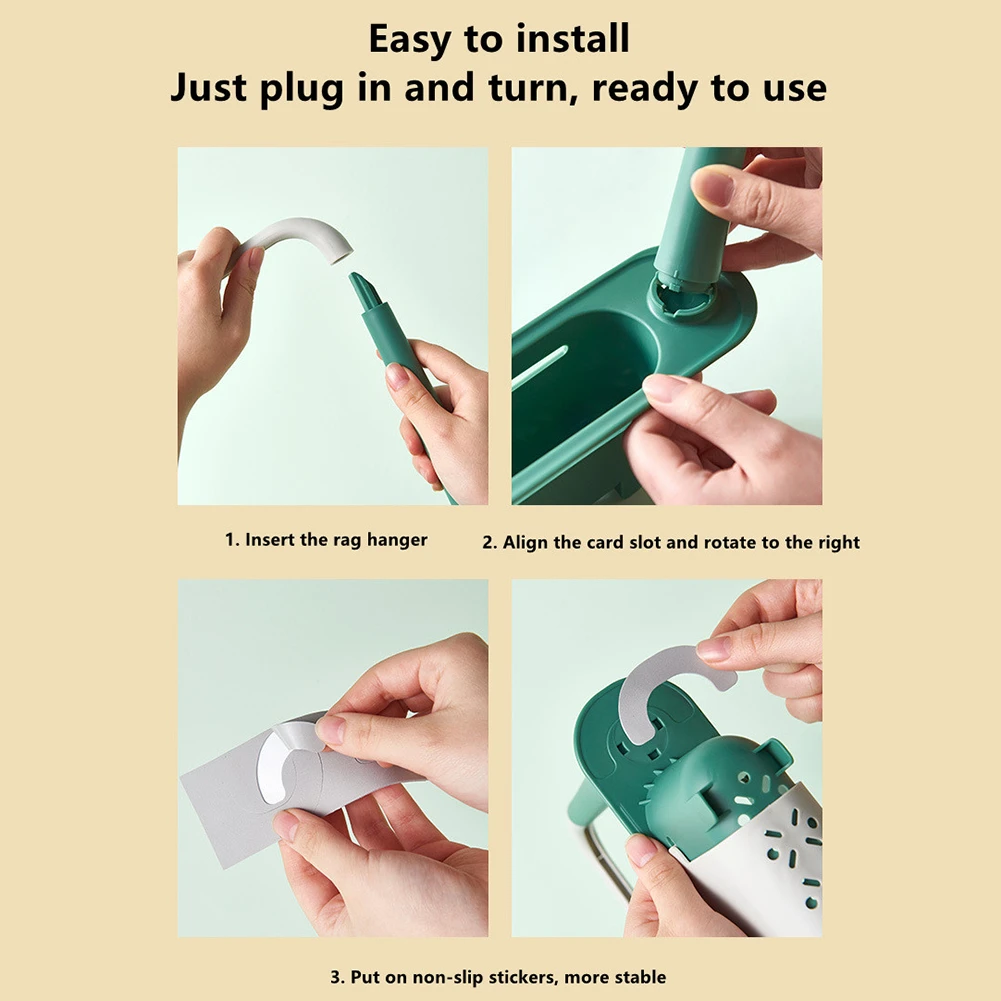 Easy to install
Just plug in and turn, ready to use

1. Insert the rag hanger

2. Align the card slot and rotate to the right

3. Put on non-slip stickers, more stable