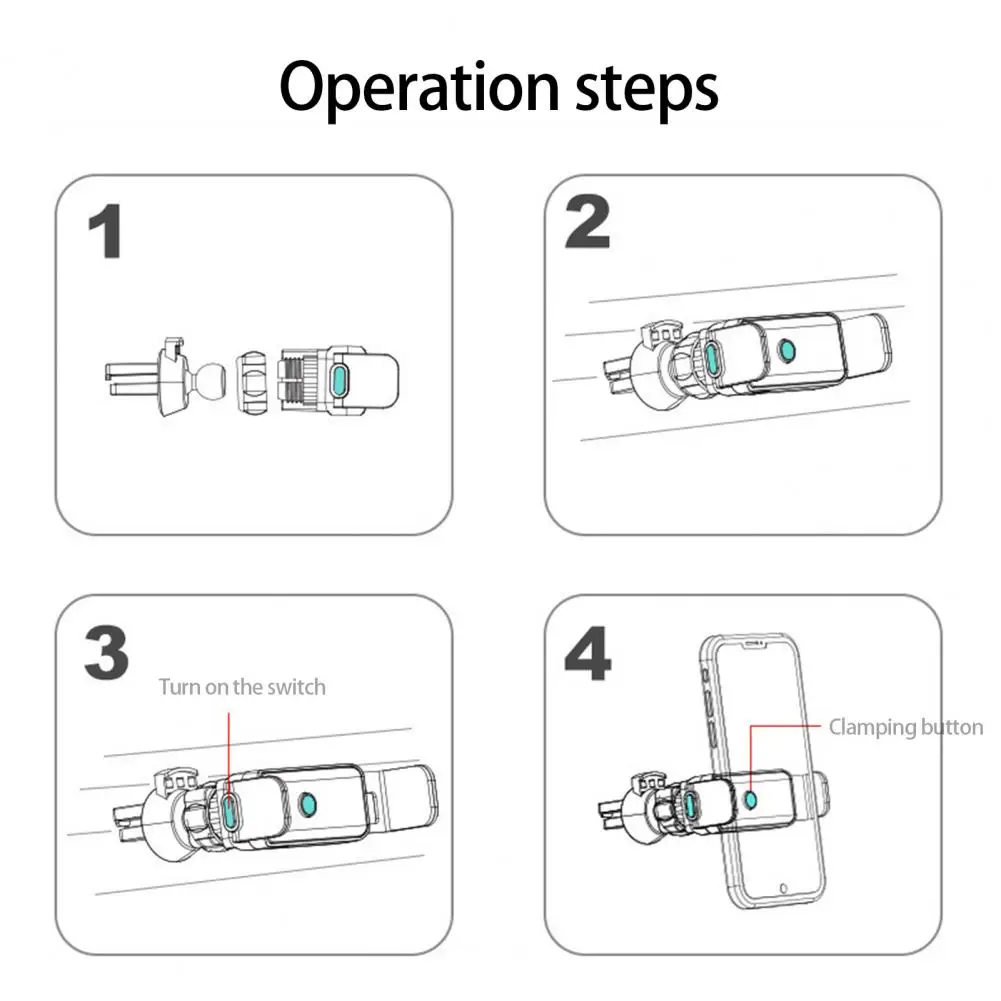 Operation steps

1

2

3

Turn on the switch

4

Clamping button