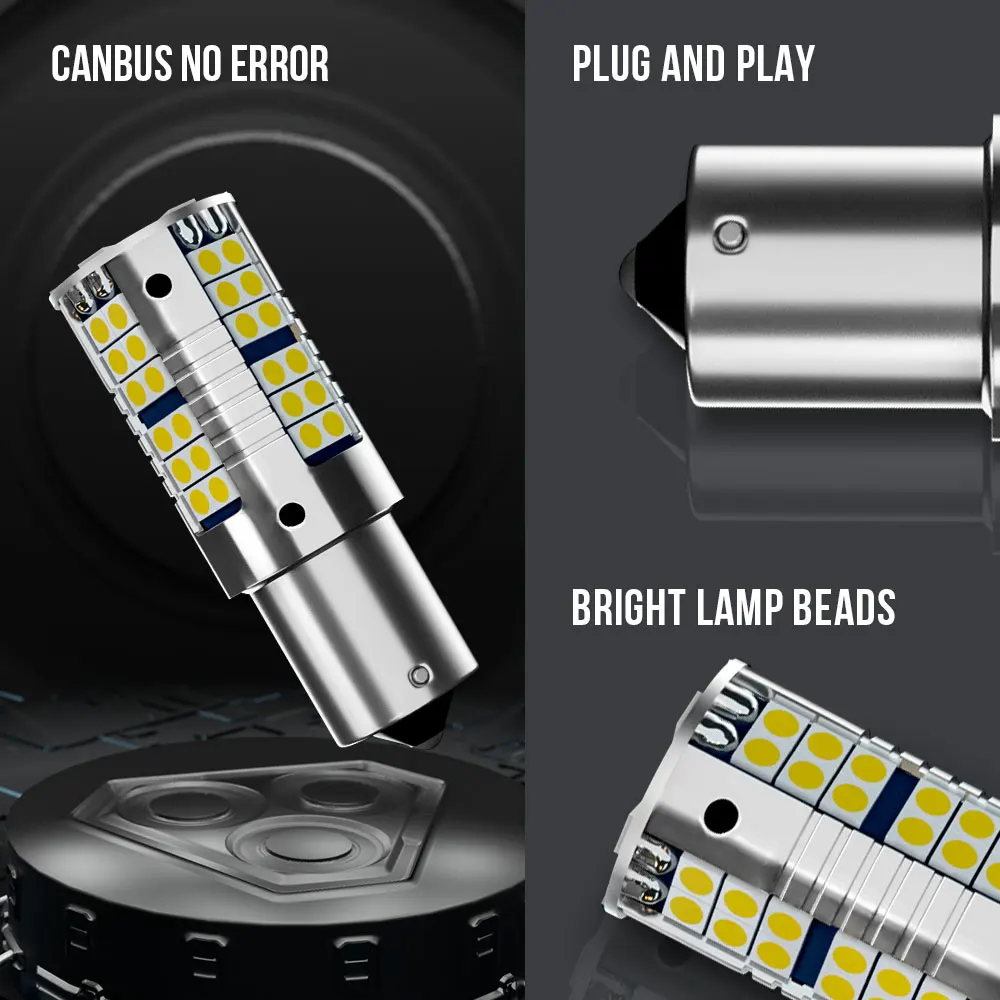 CANBUS NO ERROR

PLUG AND PLAY

BRIGHT LAMP BEADS