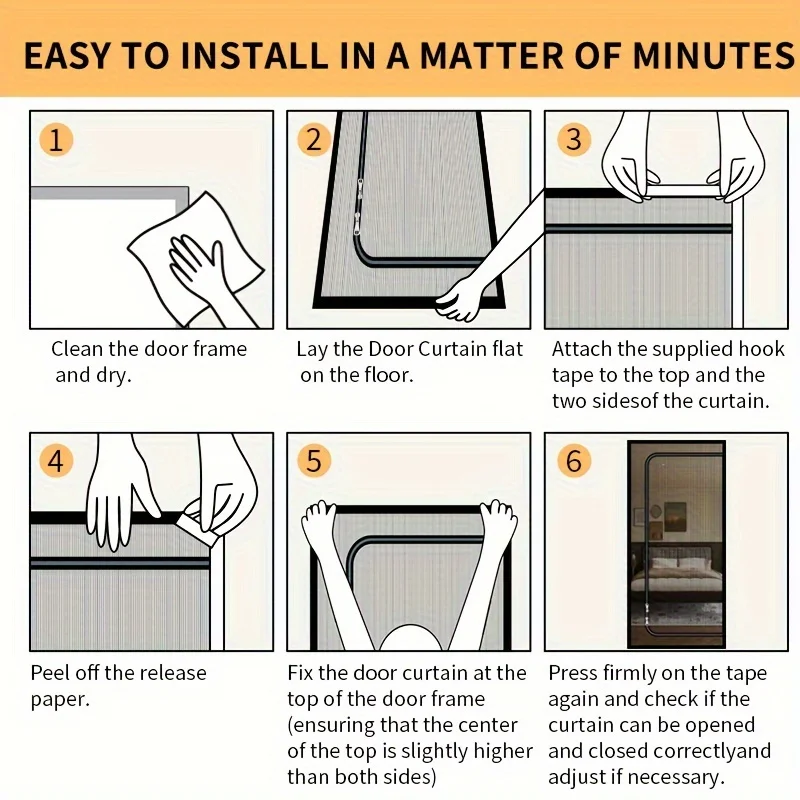 EASY TO INSTALL IN A MATTER OF MINUTES

1

Clean the door frame and dry.

2

Lay the Door Curtain flat on the floor.

3

Attach the supplied hook tape to the top and the two sidesof the curtain.

4

Peel off the release paper.

5

Fix the door curtain at the top of the door frame (ensuring that the center of the top is slightly higher than both sides)

6

Press firmly on the tape again and check if the curtain can be opened and closed correctlyand adjust if necessary.