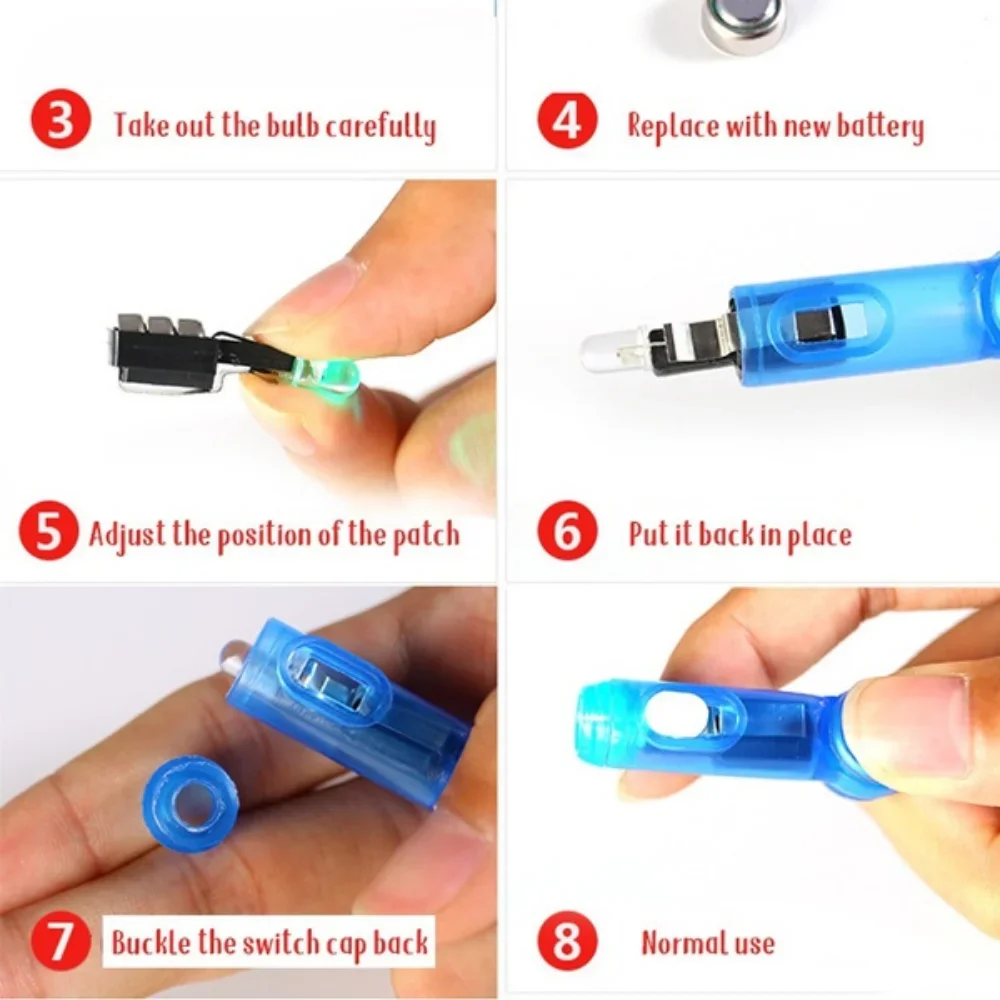 3 Take out the bulb carefully

4 Replace with new battery

5 Adjust the position of the patch

6 Put it back in place

7 Buckle the switch cap back

8 Normal use