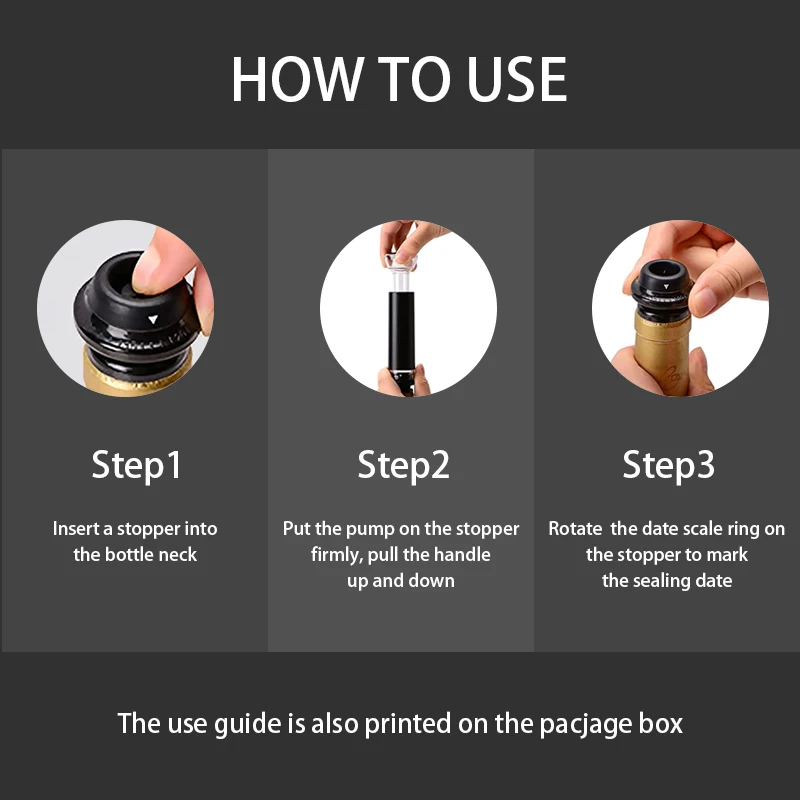 HOW TO USE

Step1

Insert a stopper into the bottle neck

Step2

Put the pump on the stopper firmly, pull the handle up and down

Step3

Rotate the date scale ring on the stopper to mark the sealing date

The use guide is also printed on the pacjage box