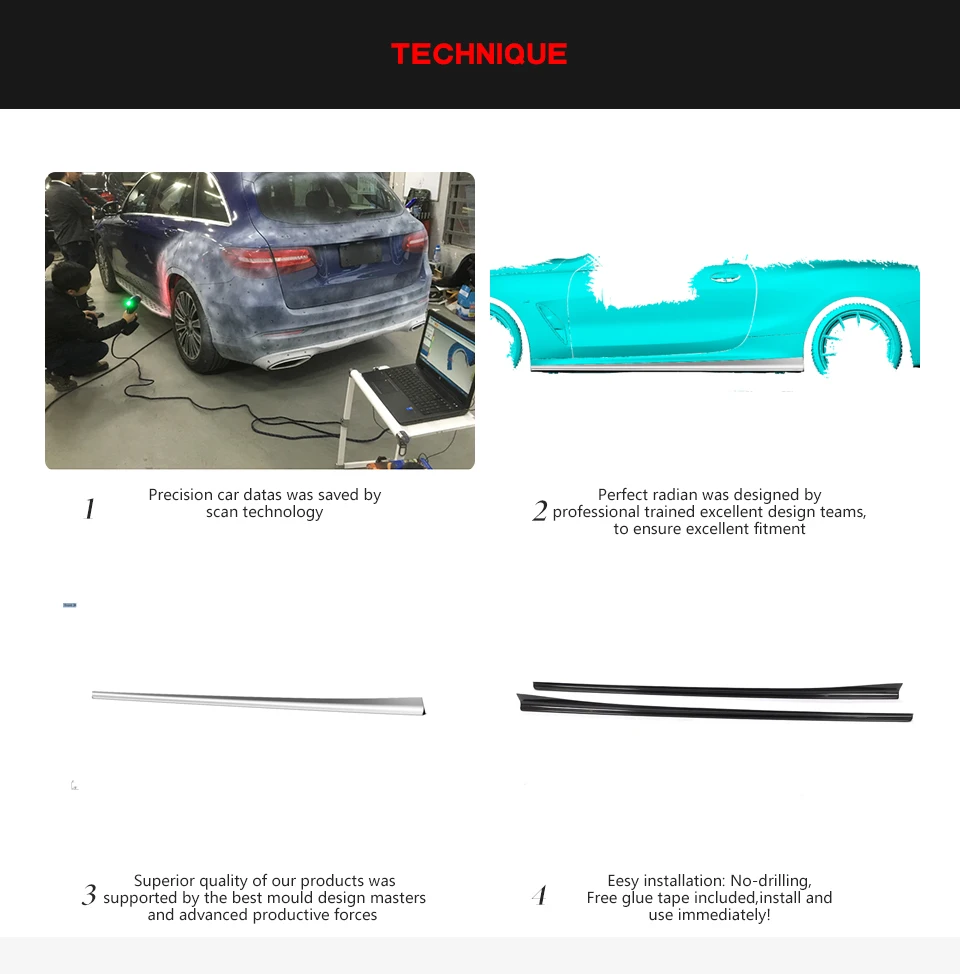 TECHNIQUE

1 Precision car datas was saved by scan technology

2 Perfect radian was designed by professional trained excellent design teams, to ensure excellent fitment

3 Superior quality of our products was supported by the best mould design masters and advanced productive forces

4 Eesy installation: No-drilling, Free glue tape included,install and use immediately!