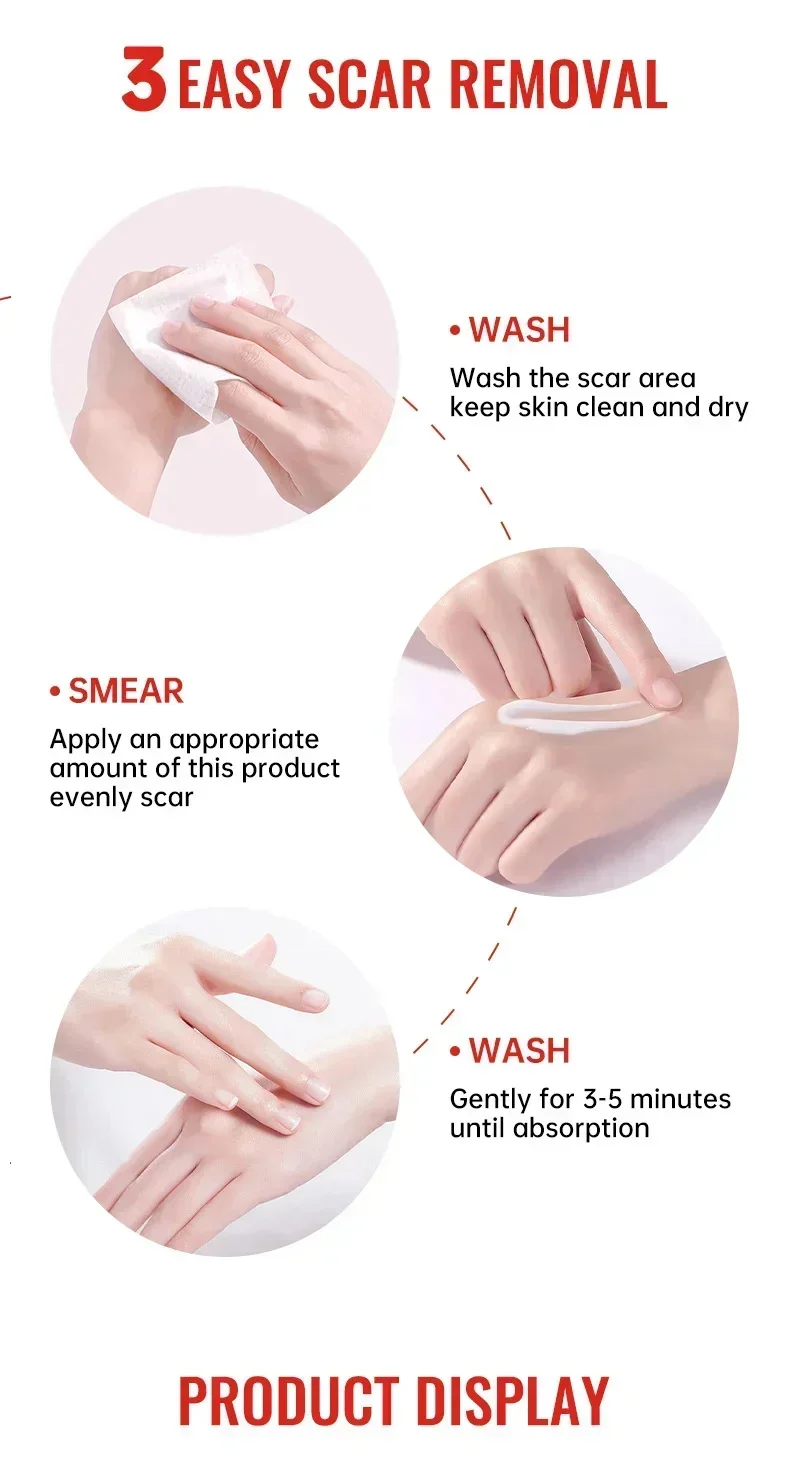 3 EASY SCAR REMOVAL

• WASH
Wash the scar area keep skin clean and dry

• SMEAR
Apply an appropriate amount of this product evenly scar

• WASH
Gently for 3-5 minutes until absorption

PRODUCT DISPLAY