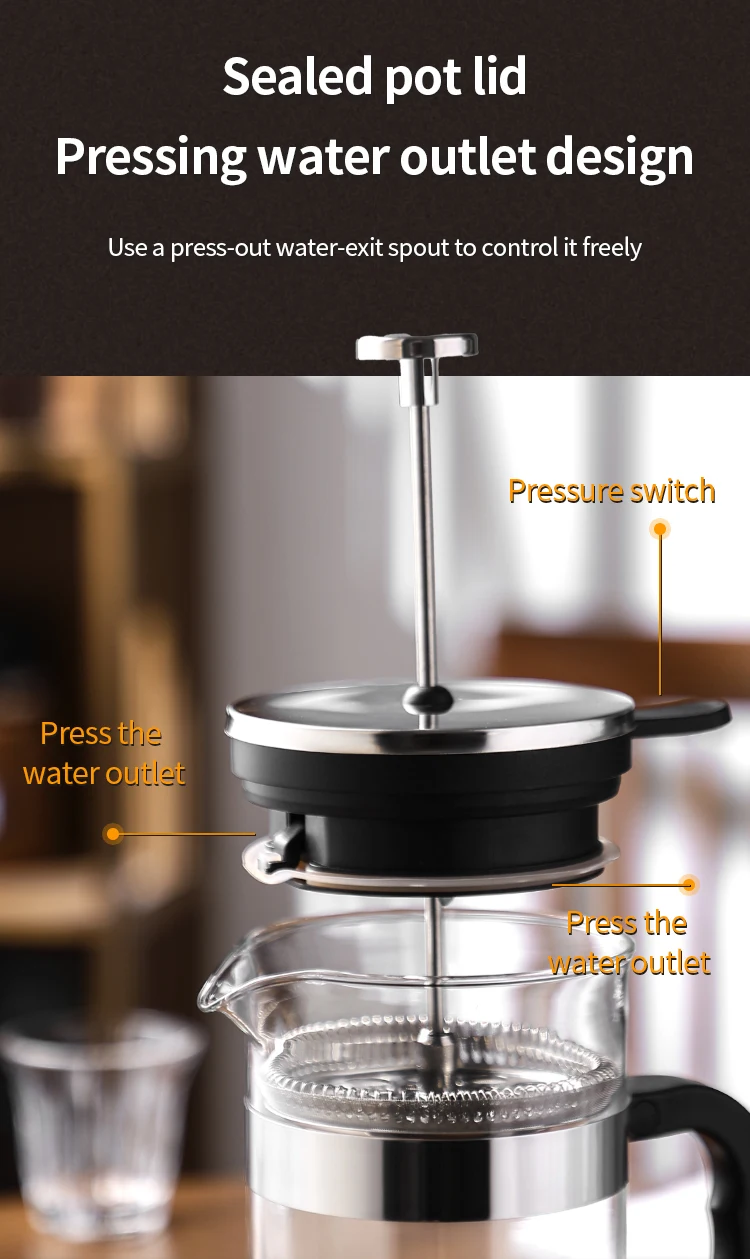 Sealed pot lid
Pressing water outlet design

Use a press-out water-exit spout to control it freely

Pressure switch

Press the water outlet

Press the water outlet