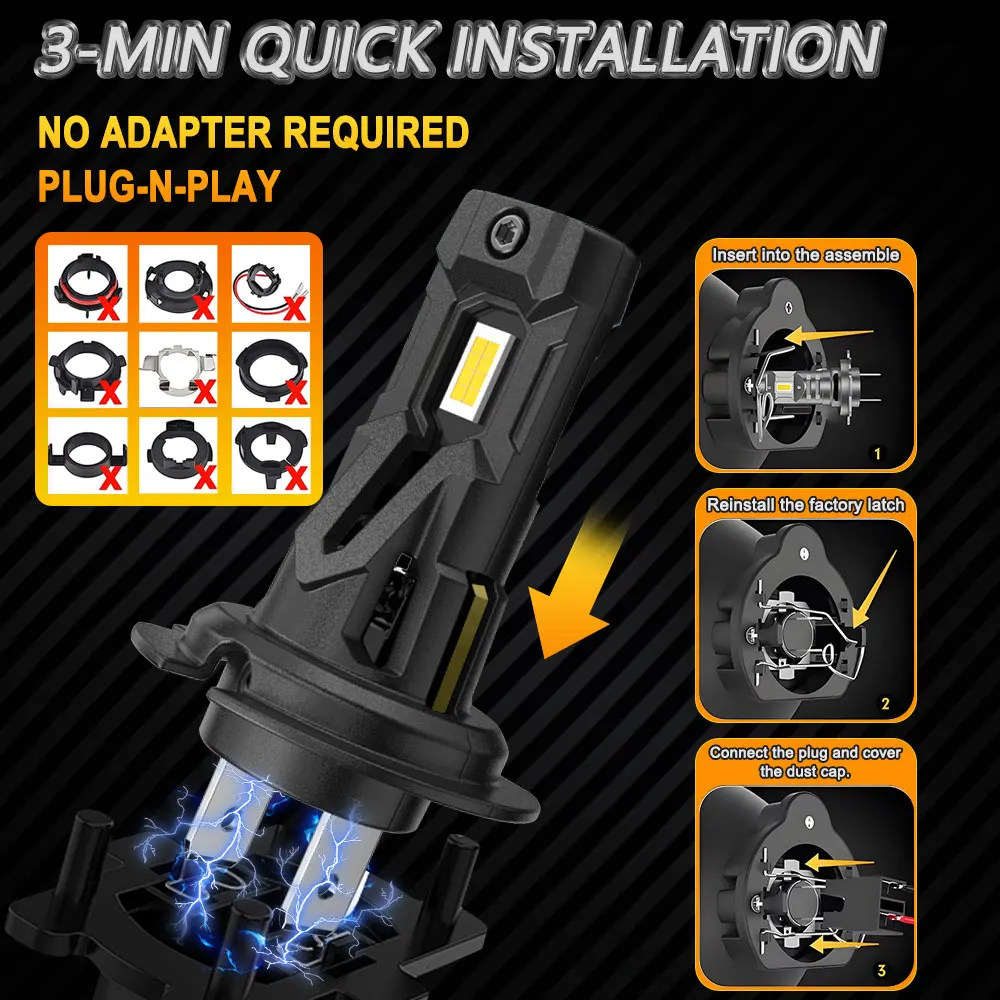 3-MIN QUICK INSTALLATION

NO ADAPTER REQUIRED
PLUG-N-PLAY

Insert into the assemble
1

Reinstall the factory latch
2

Connect the plug and cover the dust cap.
3