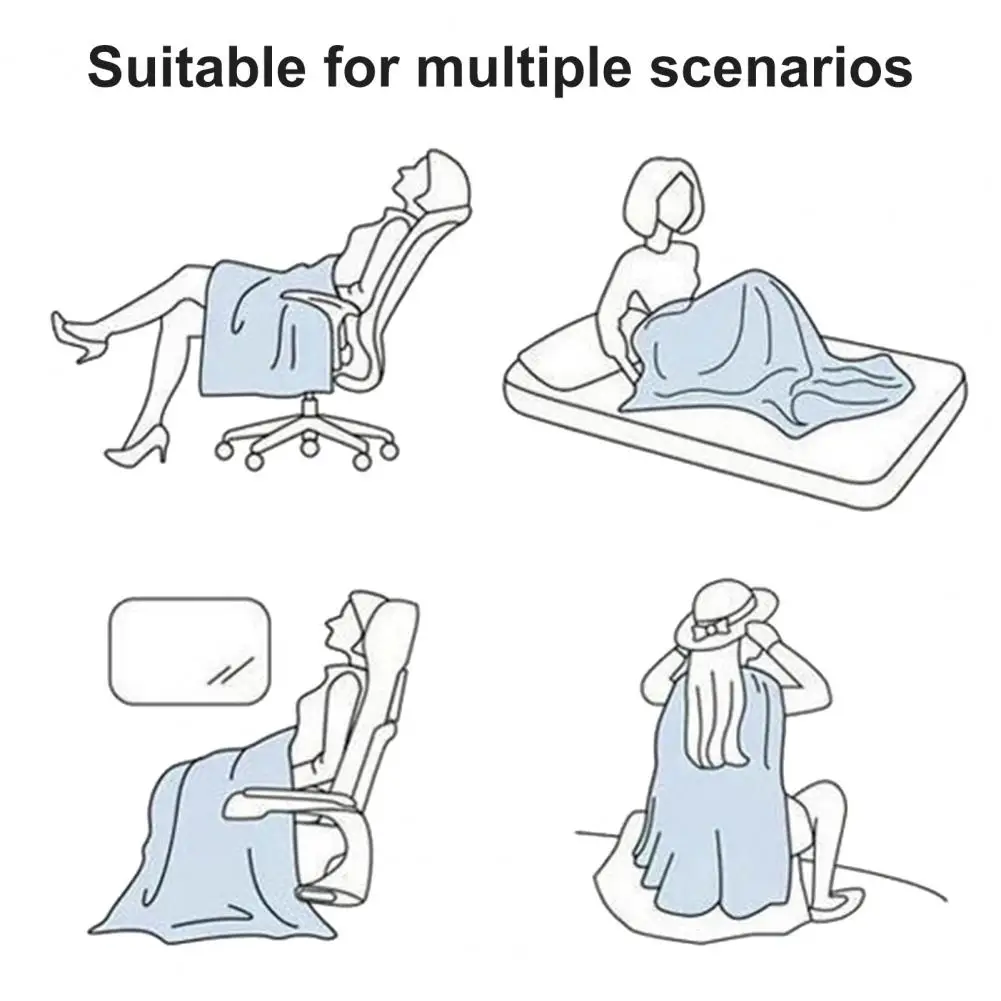 Suitable for multiple scenarios