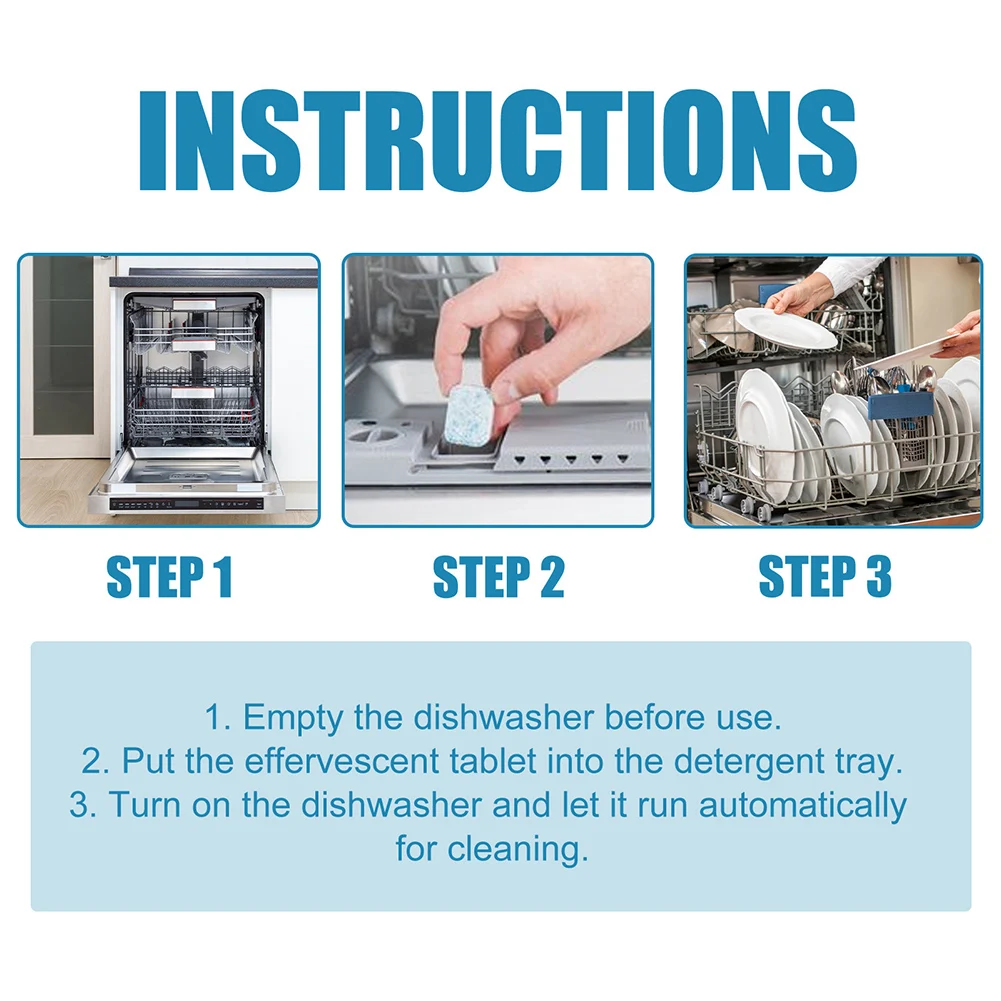 INSTRUCTIONS

STEP 1

STEP 2

STEP 3

1. Empty the dishwasher before use.
2. Put the effervescent tablet into the detergent tray.
3. Turn on the dishwasher and let it run automatically for cleaning.