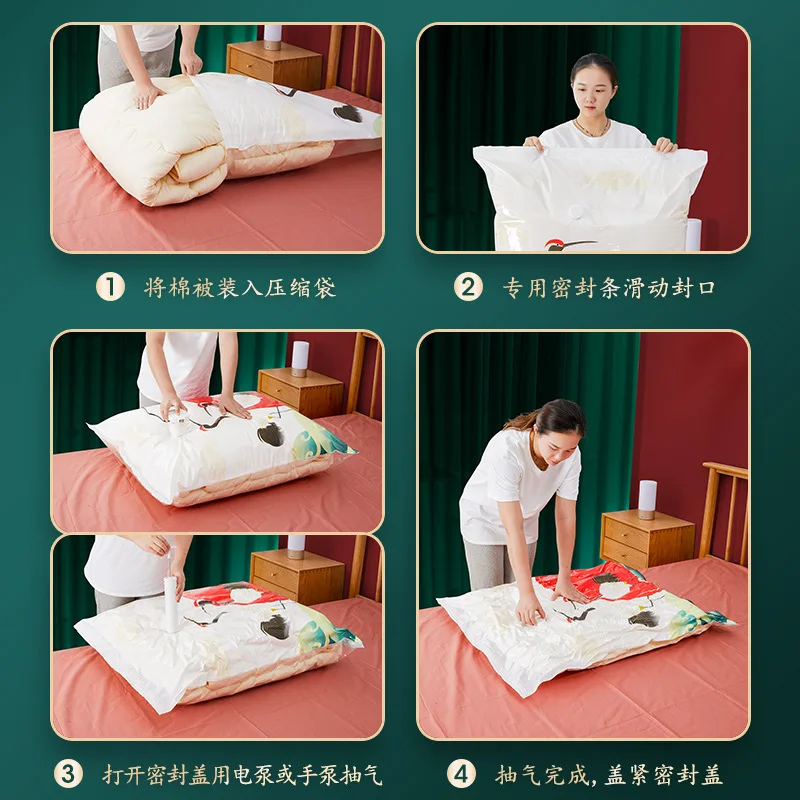 1 将棉被装入压缩袋

2 专用密封条滑动封口

3 打开密封盖用电泵或手泵抽气

4 抽气完成，盖紧密封盖