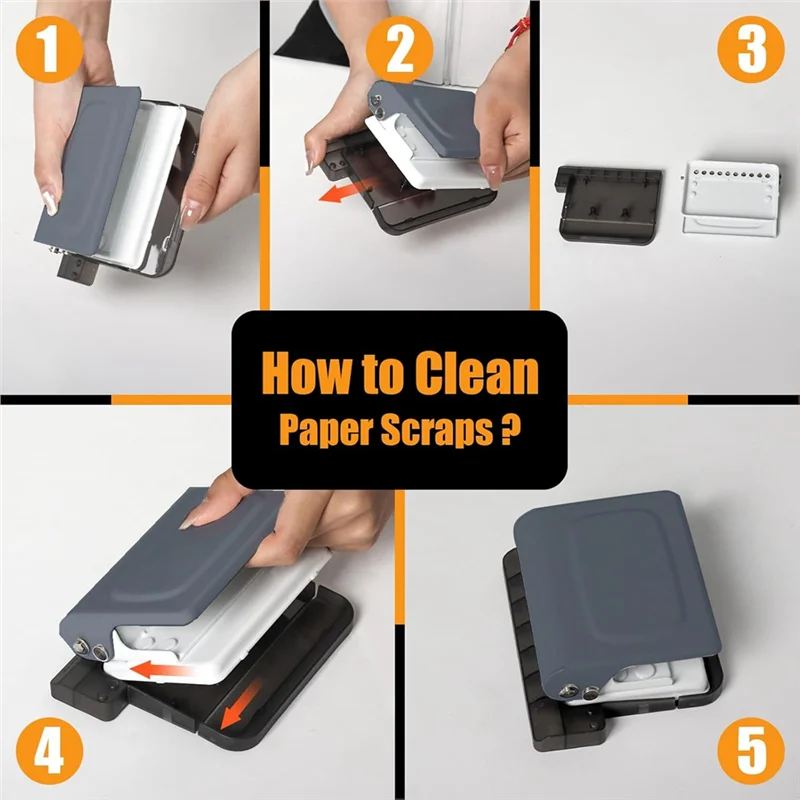 1

2

3

How to Clean
Paper Scraps ?

4

5