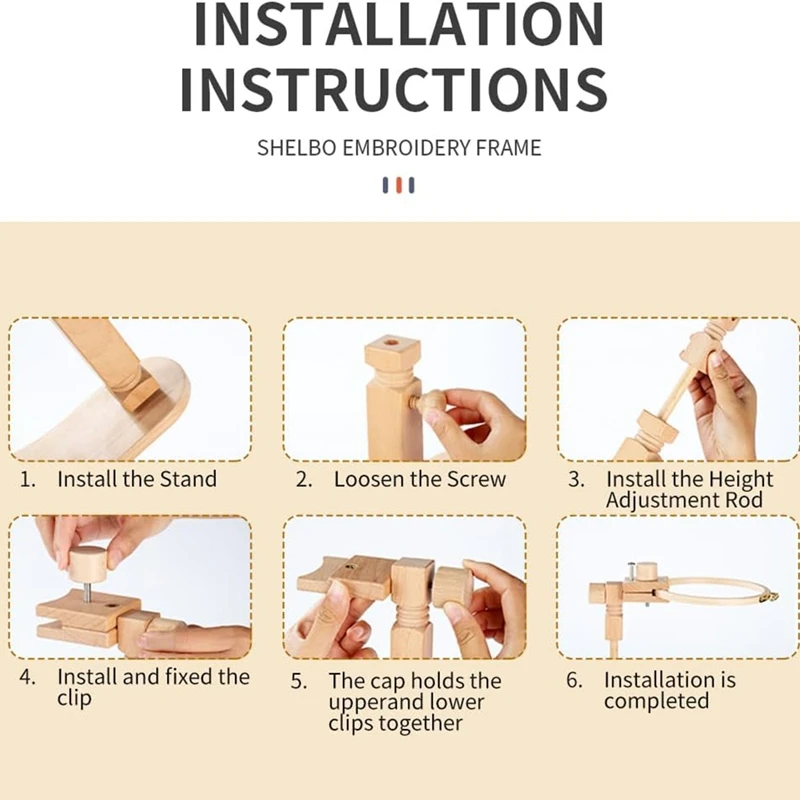 INSTALLATION INSTRUCTIONS

SHELBO EMBROIDERY FRAME

1. Install the Stand

2. Loosen the Screw

3. Install the Height Adjustment Rod

4. Install and fixed the clip

5. The cap holds the upperand lower clips together

6. Installation is completed