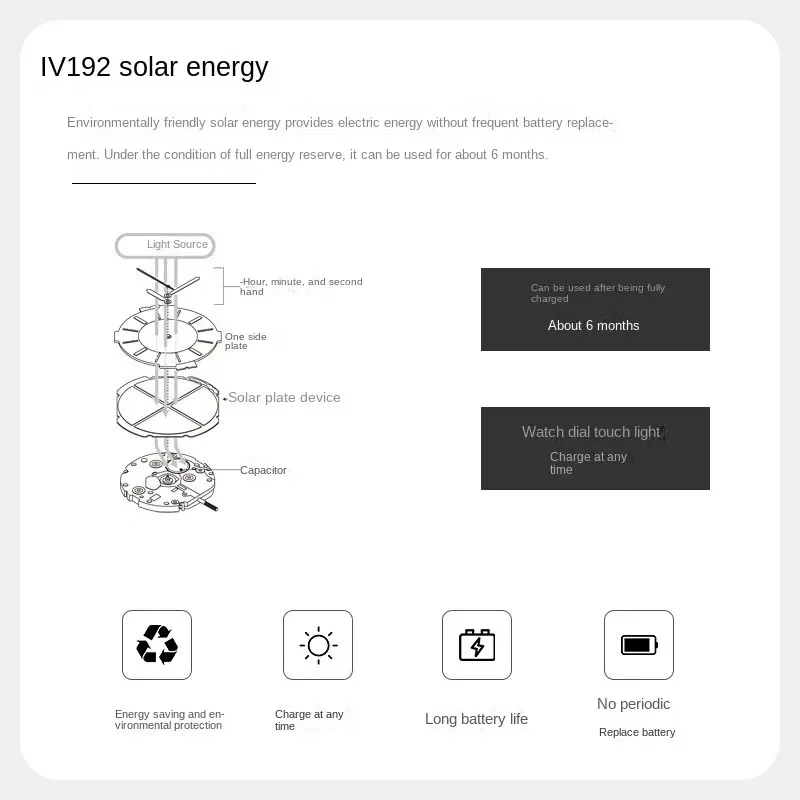 IV192 solar energy

Environmentally friendly solar energy provides electric energy without frequent battery replacement. Under the condition of full energy reserve, it can be used for about 6 months.

Light Source

-Hour, minute, and second hand

One side plate

Solar plate device

Capacitor

Can be used after being fully charged

About 6 months

Watch dial touch light

Charge at any time

Energy saving and environmental protection

Charge at any time

Long battery life

No periodic

Replace battery