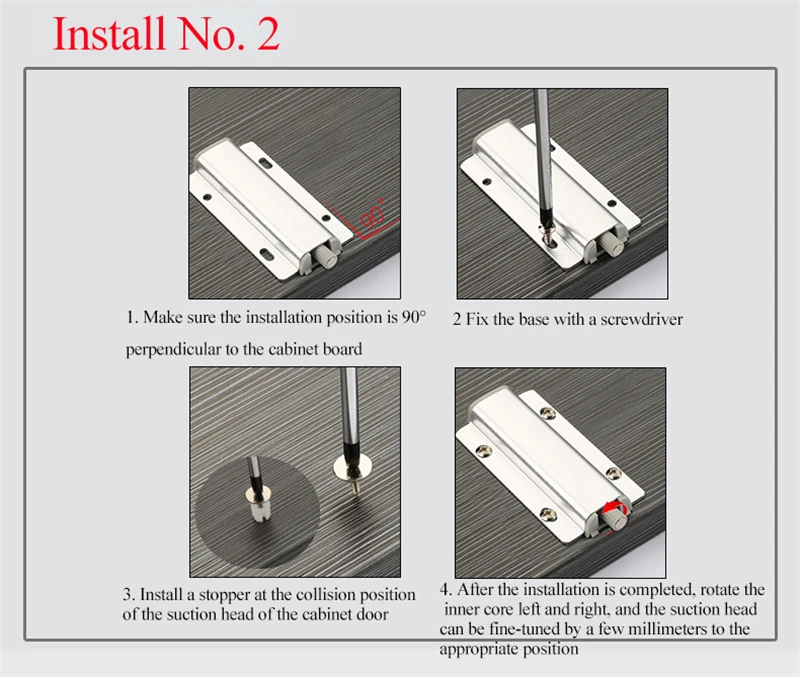 Install No. 2

90°

1. Make sure the installation position is 90° perpendicular to the cabinet board

2 Fix the base with a screwdriver

3. Install a stopper at the collision position of the suction head of the cabinet door

4. After the installation is completed, rotate the inner core left and right, and the suction head can be fine-tuned by a few millimeters to the appropriate position