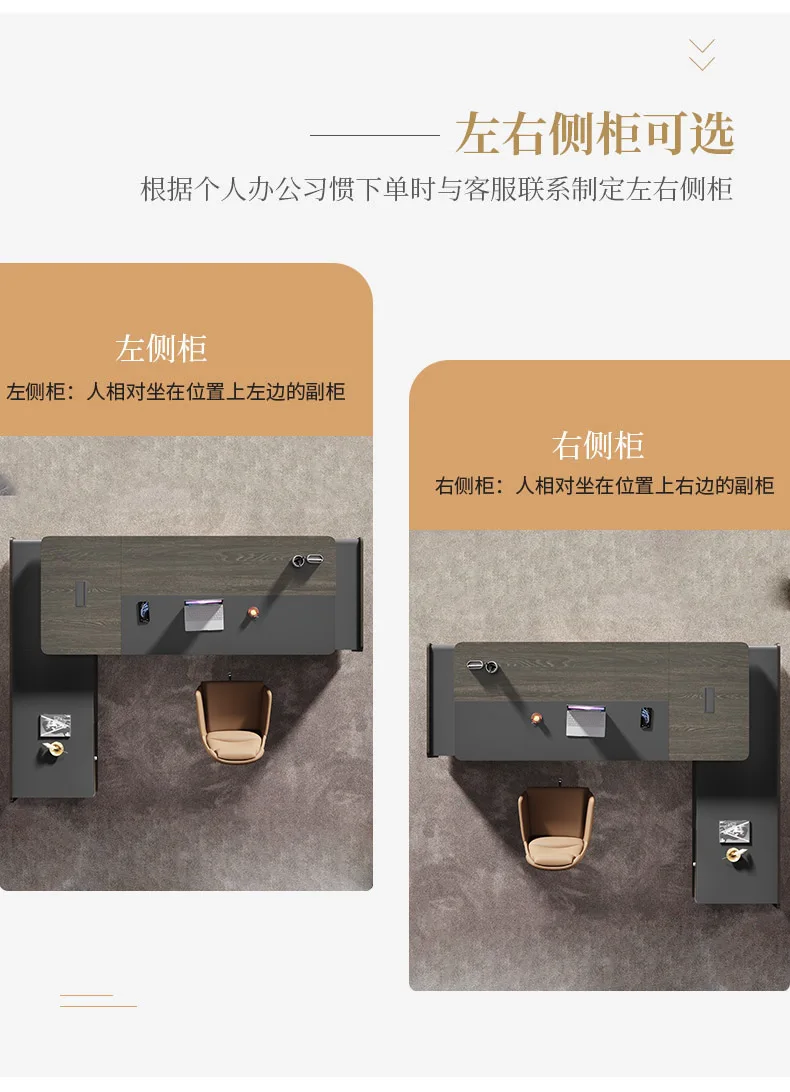 左右侧柜可选

根据个人办公习惯下单时与客服联系制定左右侧柜

左侧柜

左侧柜：人相对坐在位置上左边的副柜

右侧柜

右侧柜：人相对坐在位置上右边的副柜