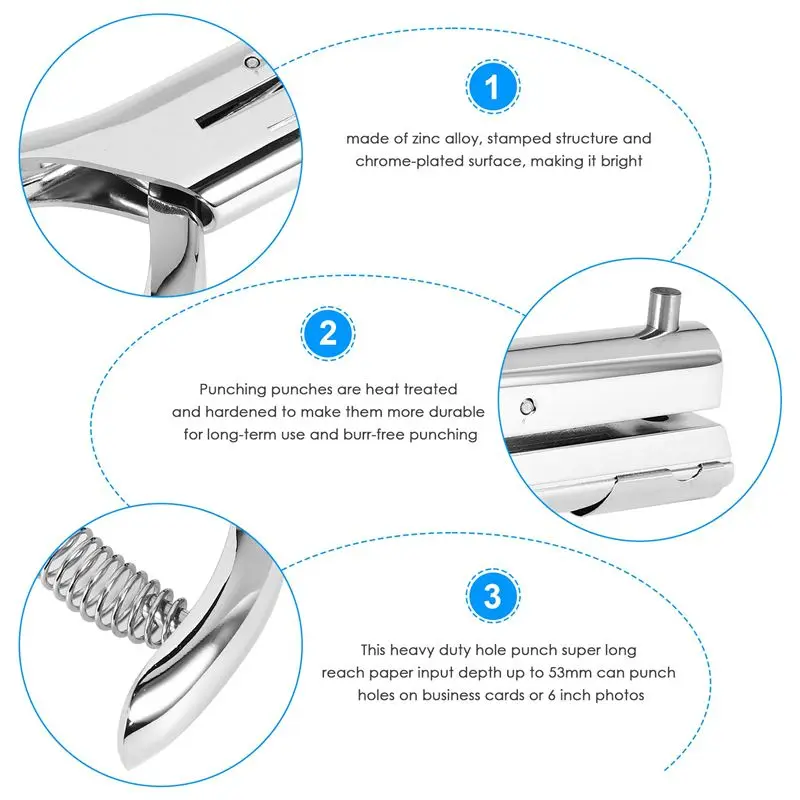 1

made of zinc alloy, stamped structure and chrome-plated surface, making it bright

2

Punching punches are heat treated and hardened to make them more durable for long-term use and burr-free punching

3

This heavy duty hole punch super long reach paper input depth up to 53mm can punch holes on business cards or 6 inch photos