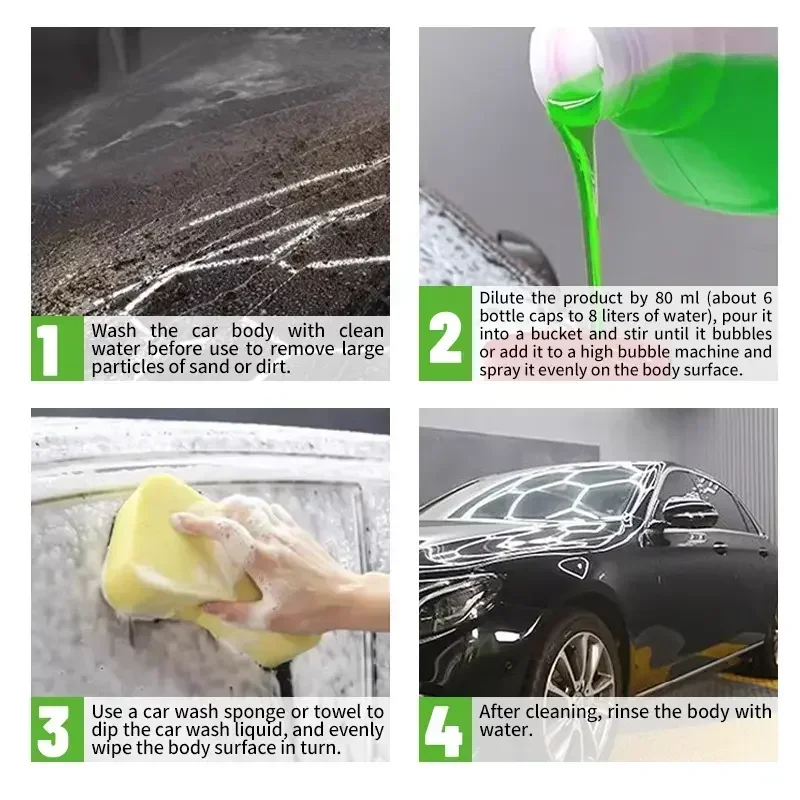 1 Wash the car body with clean water before use to remove large particles of sand or dirt.

2 Dilute the product by 80 ml (about 6 bottle caps to 8 liters of water), pour it into a bucket and stir until it bubbles or add it to a high bubble machine and spray it evenly on the body surface.

3 Use a car wash sponge or towel to dip the car wash liquid, and evenly wipe the body surface in turn.

4 After cleaning, rinse the body with water.