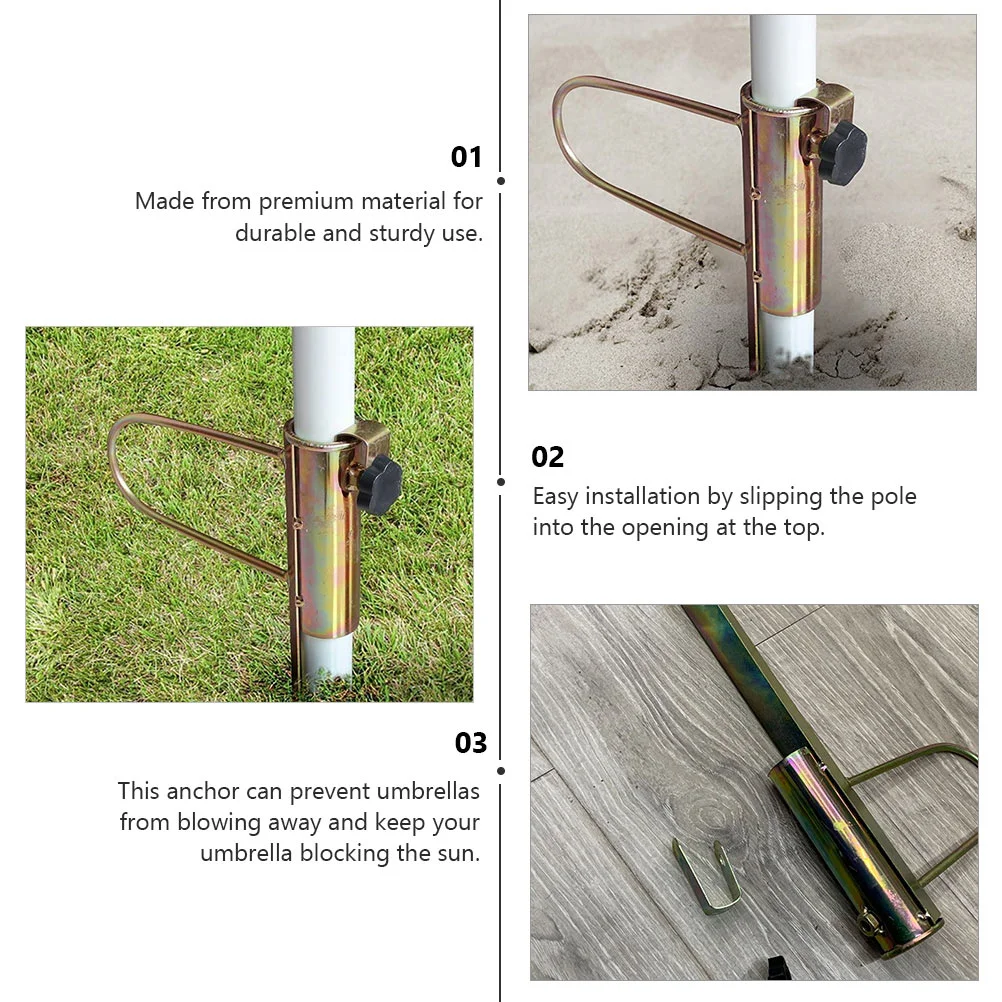 01

Made from premium material for durable and sturdy use.

02

Easy installation by slipping the pole into the opening at the top.

03

This anchor can prevent umbrellas from blowing away and keep your umbrella blocking the sun.