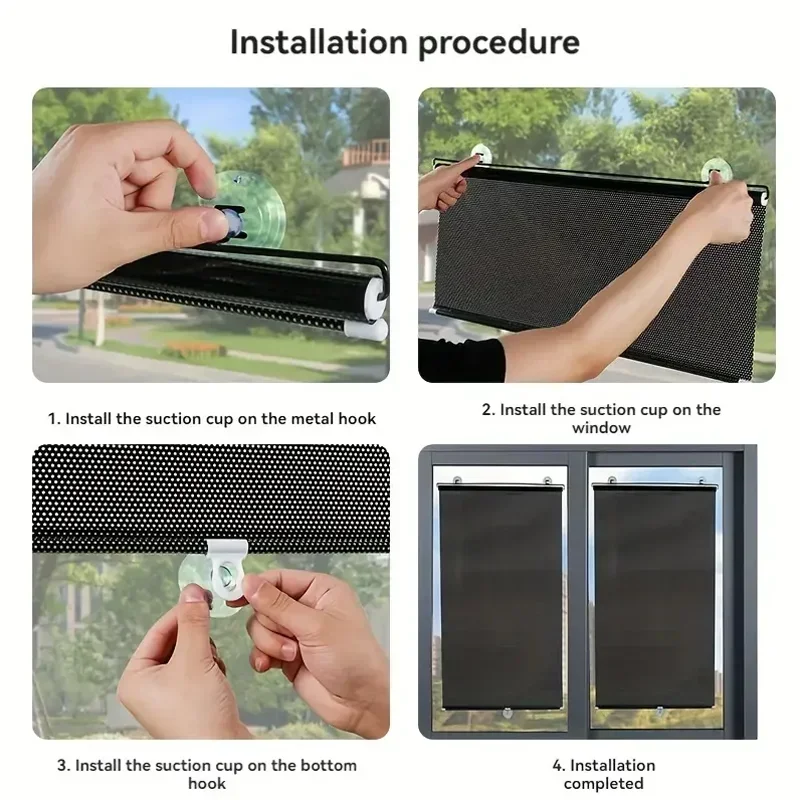 Installation procedure

1. Install the suction cup on the metal hook

2. Install the suction cup on the window

3. Install the suction cup on the bottom hook

4. Installation completed