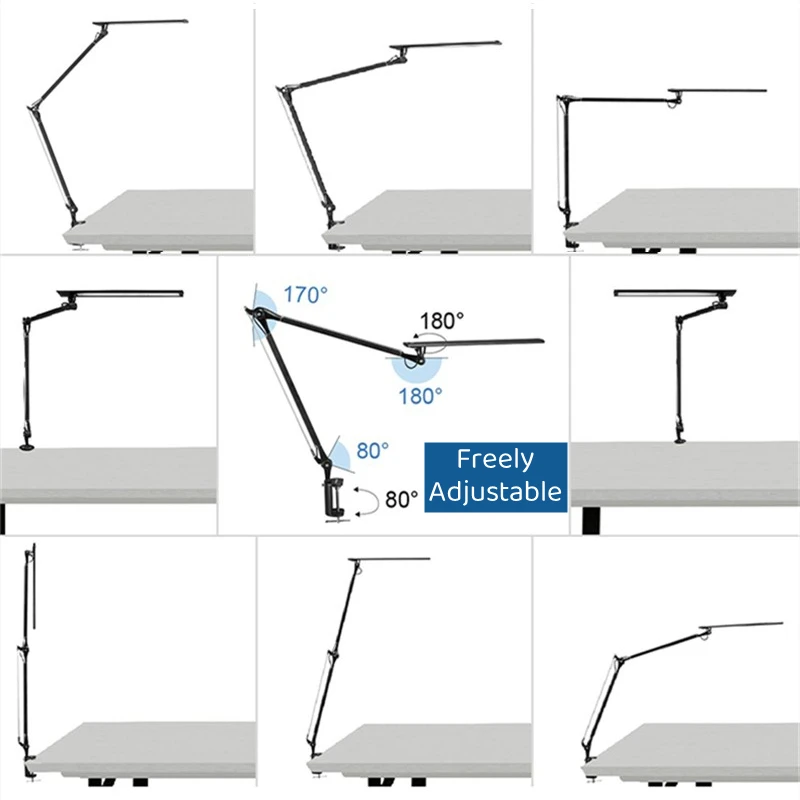 170°
180°
180°
80°
80°
Freely Adjustable