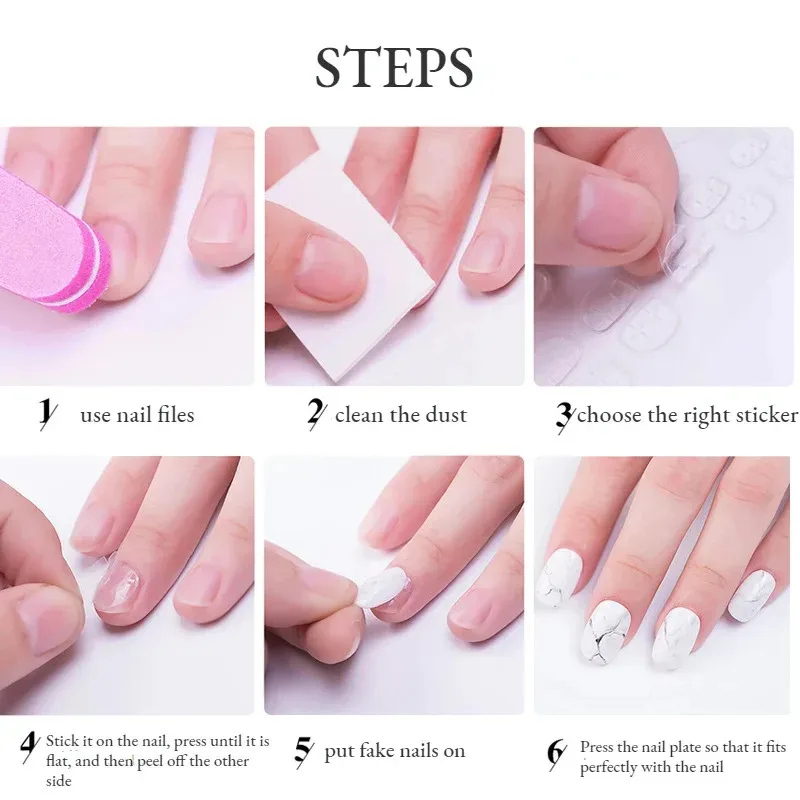 STEPS

1 use nail files

2 clean the dust

3 choose the right sticker

4 Stick it on the nail, press until it is flat, and then peel off the other side

5 put fake nails on

6 Press the nail plate so that it fits perfectly with the nail