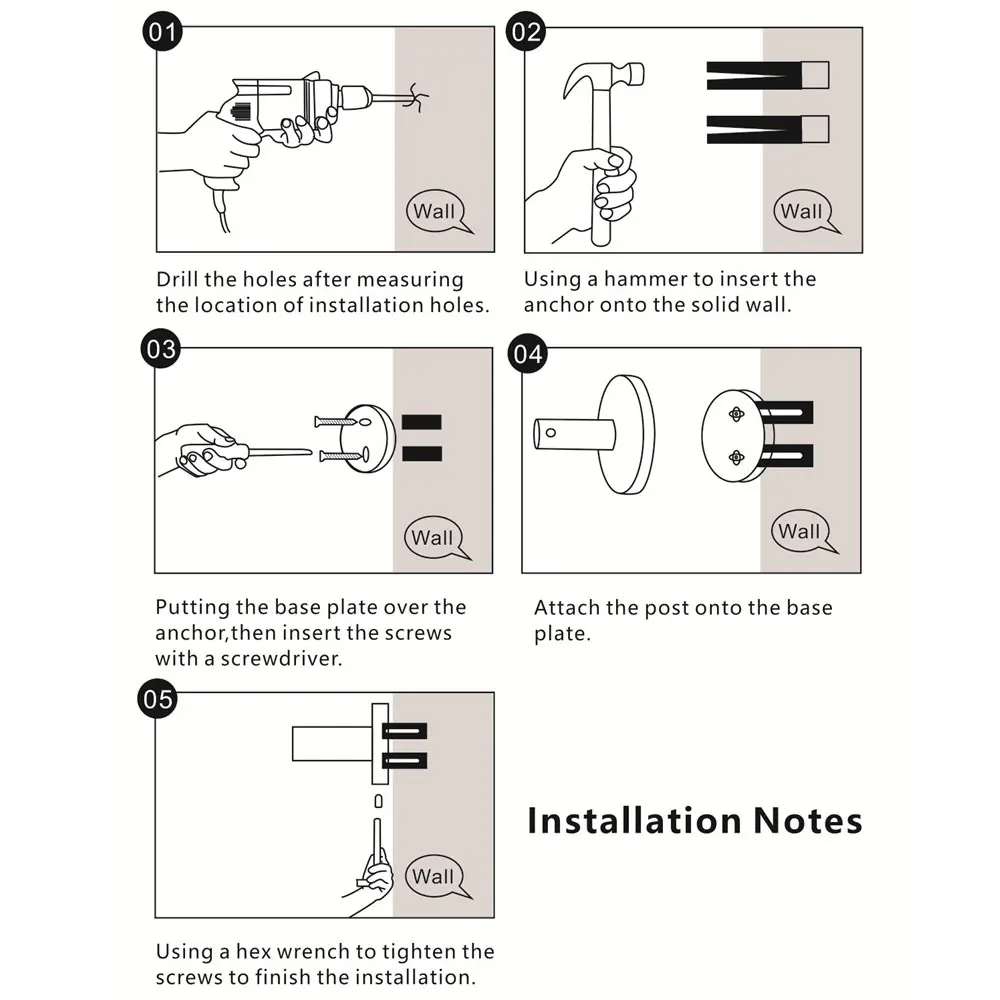 01

Wall

Drill the holes after measuring the location of installation holes.

02

Wall

Using a hammer to insert the anchor onto the solid wall.

03

Wall

Putting the base plate over the anchor,then insert the screws with a screwdriver.

04

Wall

Attach the post onto the base plate.

05

Wall

Using a hex wrench to tighten the screws to finish the installation.

Installation Notes