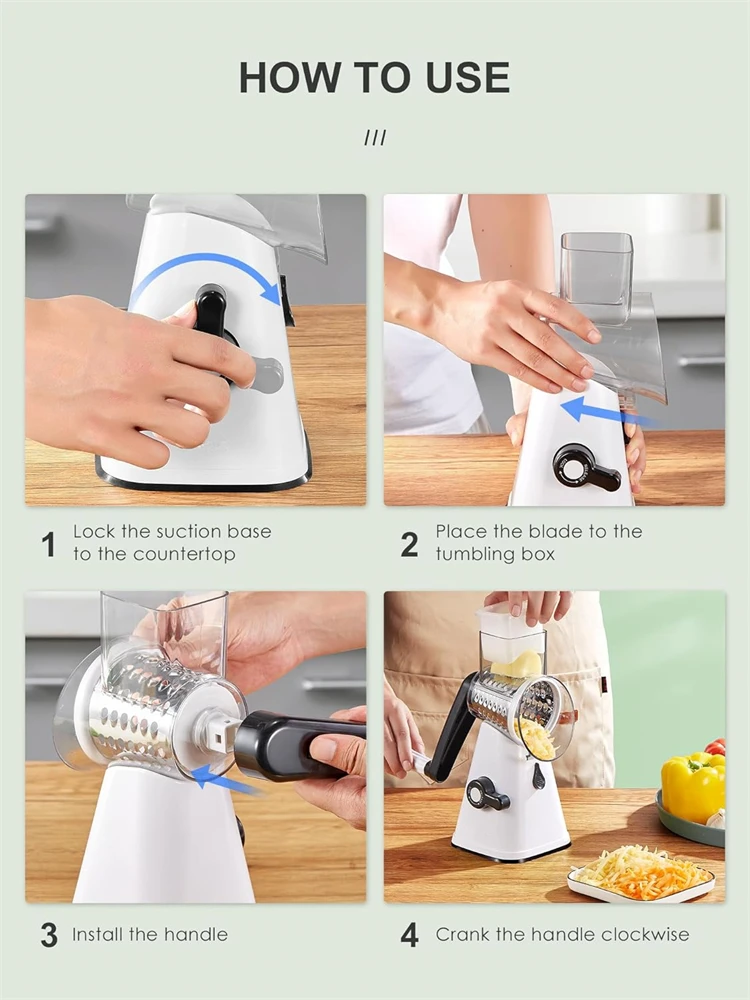 HOW TO USE

///

1 Lock the suction base to the countertop

2 Place the blade to the tumbling box

3 Install the handle

4 Crank the handle clockwise