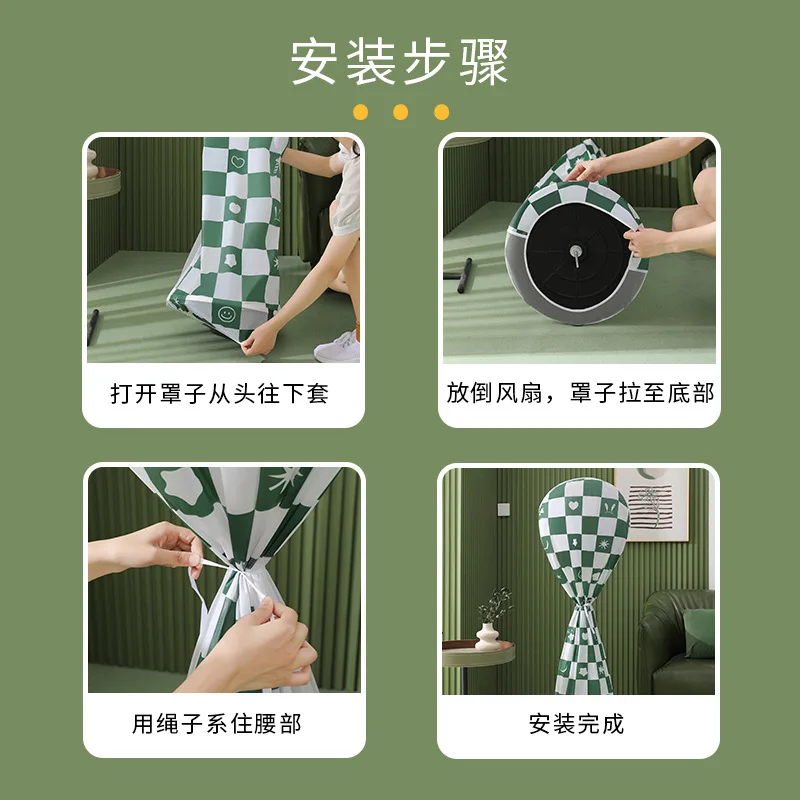 安装步骤

打开罩子从头往下套

放倒风扇，罩子拉至底部

用绳子系住腰部

安装完成