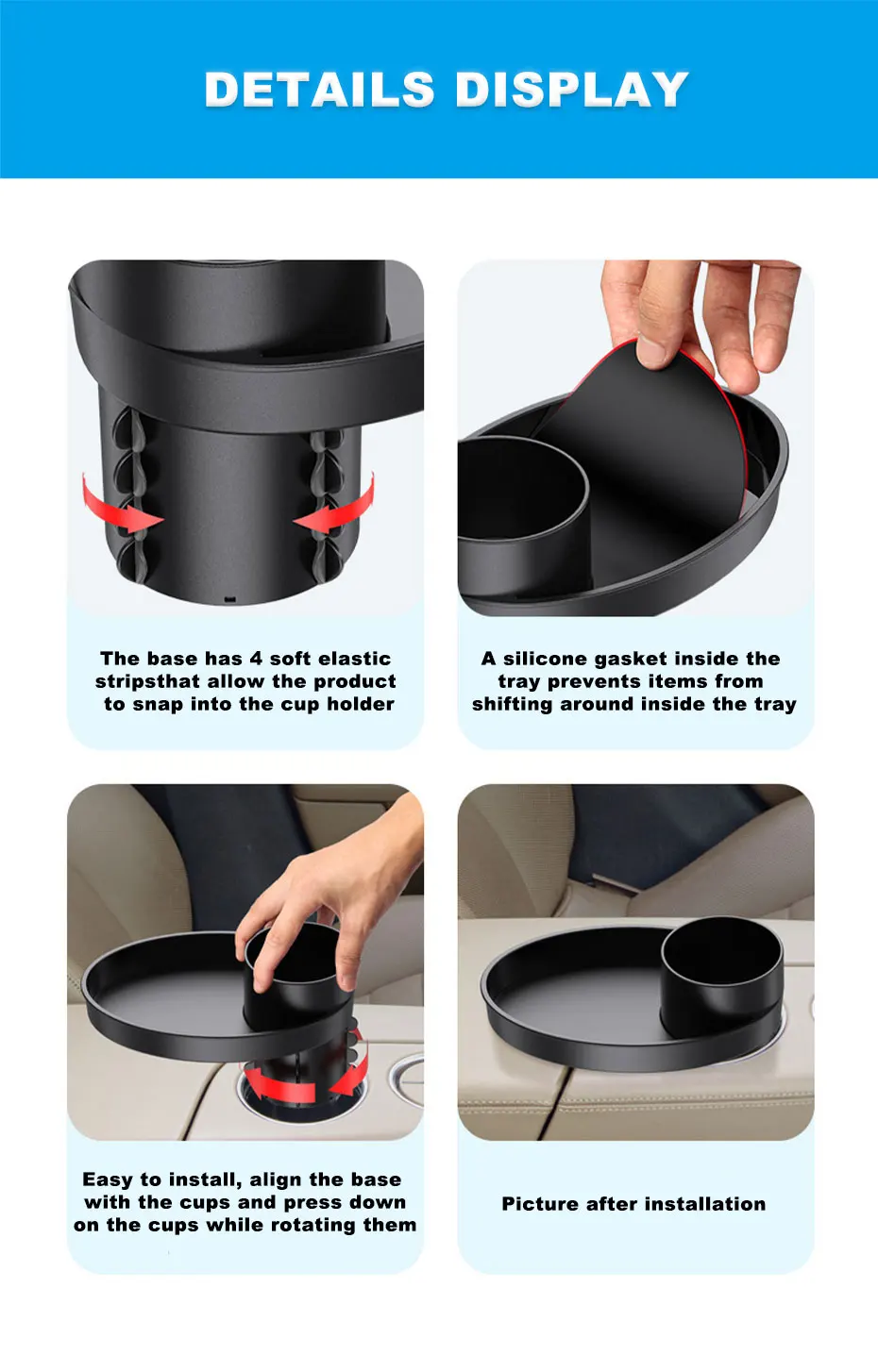 DETAILS DISPLAY

The base has 4 soft elastic stripsthat allow the product to snap into the cup holder

A silicone gasket inside the tray prevents items from shifting around inside the tray

Easy to install, align the base with the cups and press down on the cups while rotating them

Picture after installation