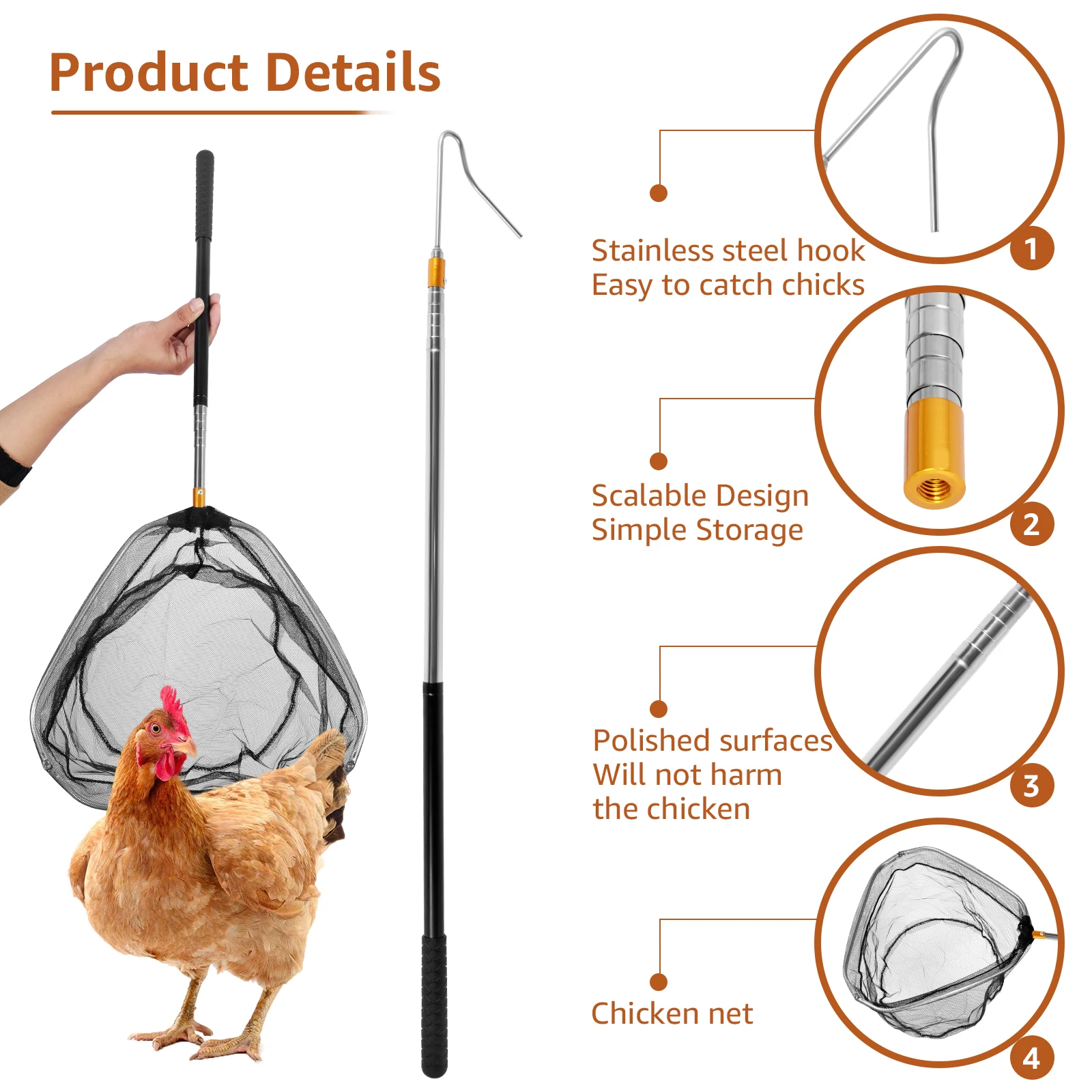 Product Details

Stainless steel hook
Easy to catch chicks

1

Scalable Design
Simple Storage

2

Polished surfaces
Will not harm
the chicken

3

Chicken net

4