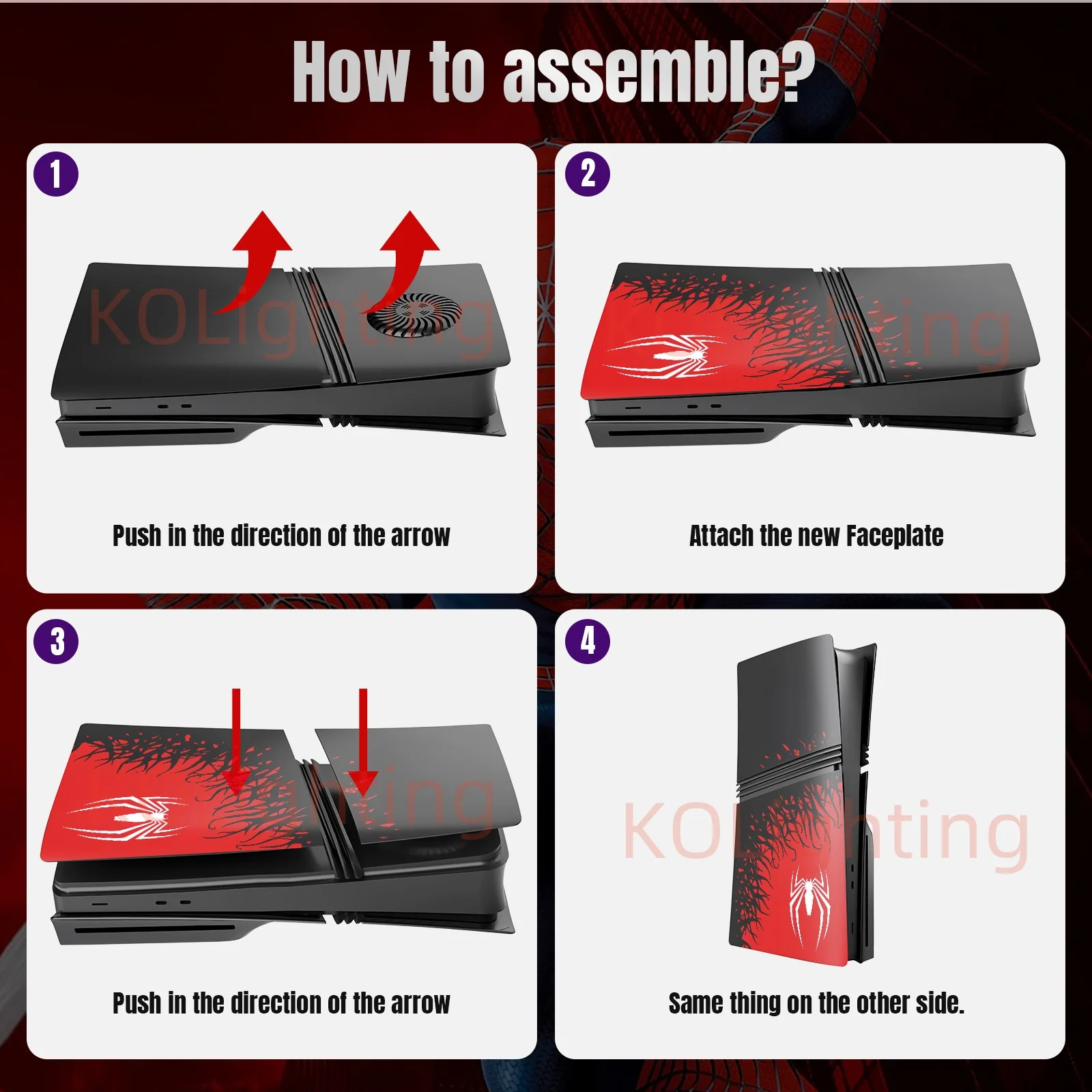 How to assemble?

1

KOLighting

Push in the direction of the arrow

2

KOLighting

Attach the new Faceplate

3

KOLighting

Push in the direction of the arrow

4

KOLighting

Same thing on the other side.