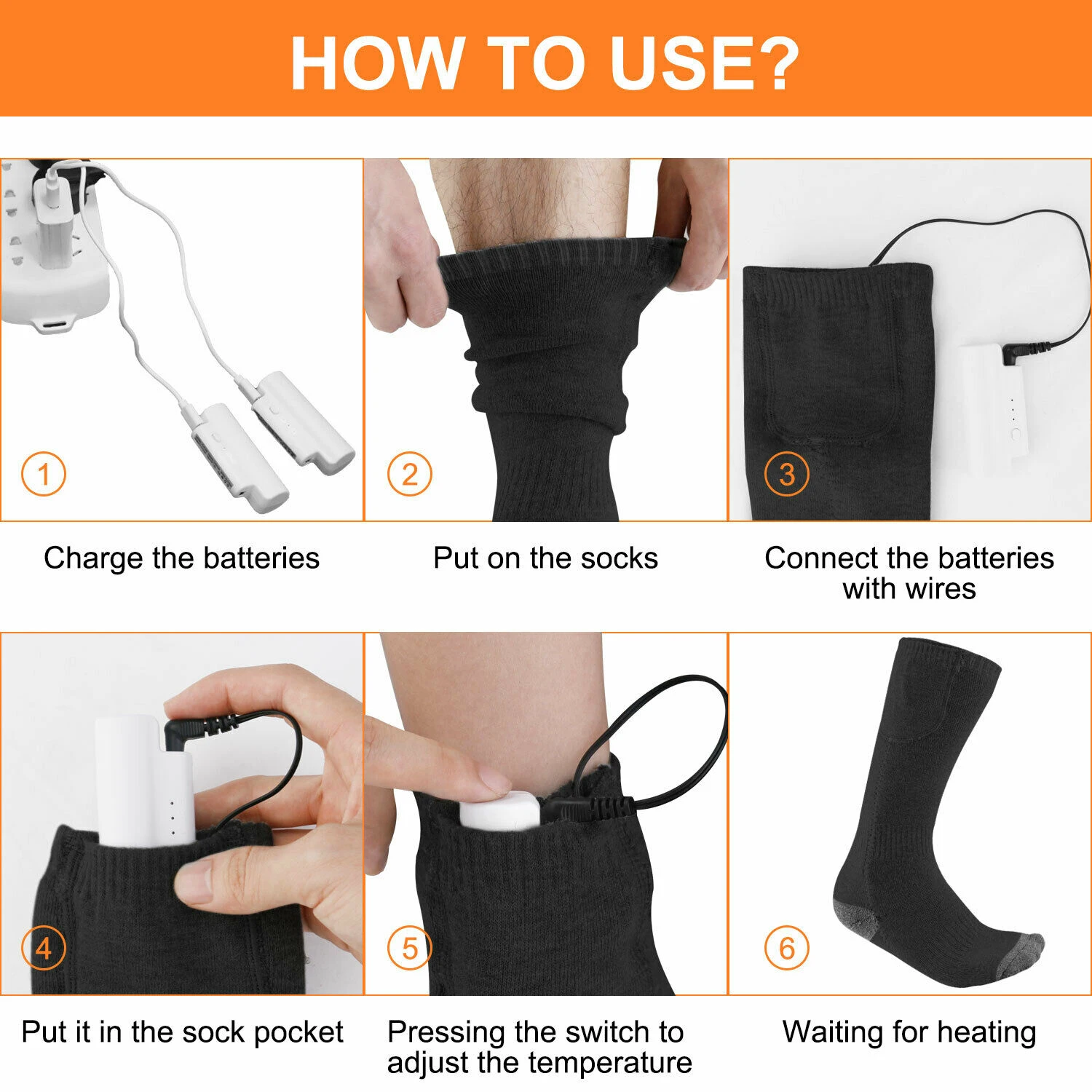 HOW TO USE?

1

Charge the batteries

2

Put on the socks

3

Connect the batteries with wires

4

Put it in the sock pocket

5

Pressing the switch to adjust the temperature

6

Waiting for heating