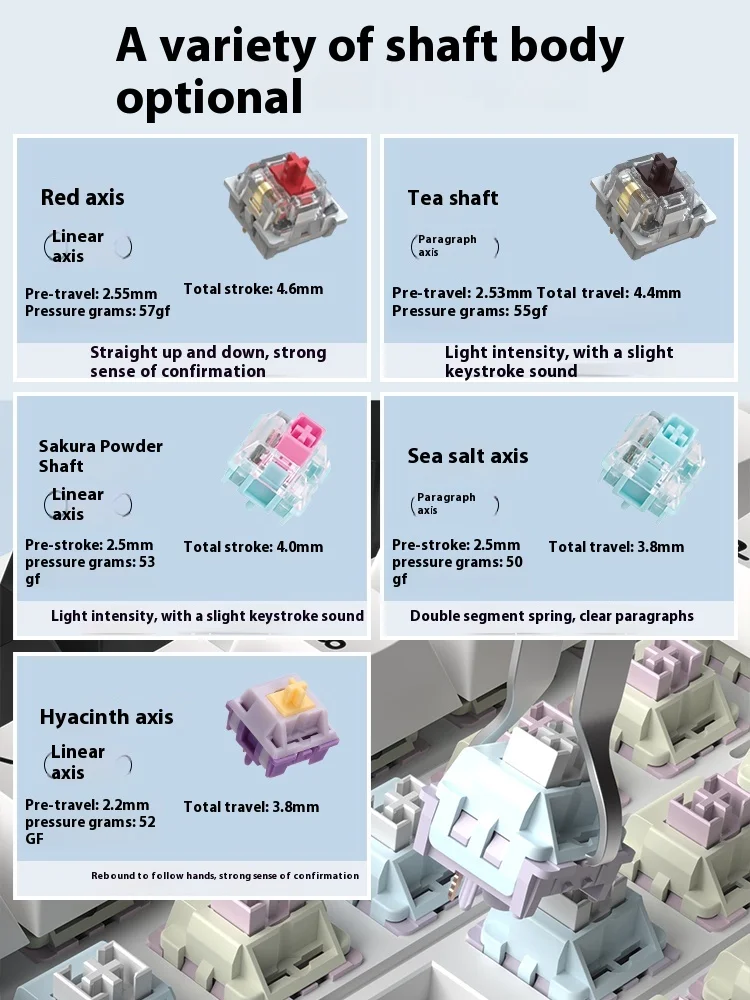 A variety of shaft body optional

Red axis

Linear axis

Pre-travel: 2.55mm
Pressure grams: 57gf

Total stroke: 4.6mm

Straight up and down, strong sense of confirmation

Tea shaft

Paragraph axis

Pre-travel: 2.53mm Total travel: 4.4mm
Pressure grams: 55gf

Light intensity, with a slight keystroke sound

Sakura Powder Shaft

Linear axis

Pre-stroke: 2.5mm
pressure grams: 53 gf

Total stroke: 4.0mm

Light intensity, with a slight keystroke sound

Sea salt axis

Paragraph axis

Pre-stroke: 2.5mm
pressure grams: 50 gf

Total travel: 3.8mm

Double segment spring, clear paragraphs

Hyacinth axis

Linear axis

Pre-travel: 2.2mm
pressure grams: 52 GF

Total travel: 3.8mm

Rebound to follow hands, strong sense of confirmation