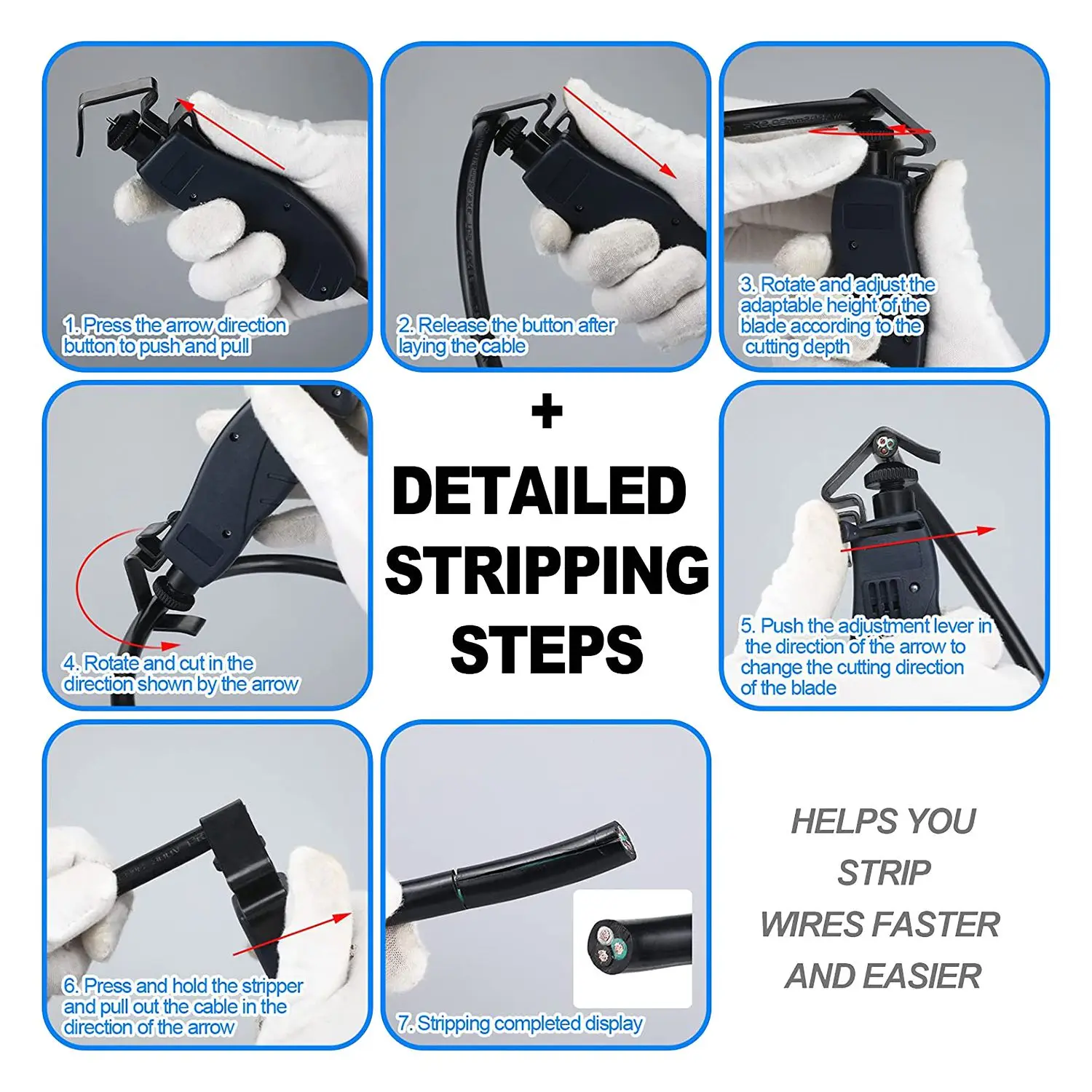 1. Press the arrow direction button to push and pull

2. Release the button after laying the cable

3. Rotate and adjust the adaptable height of the blade according to the cutting depth

4. Rotate and cut in the direction shown by the arrow

+ DETAILED STRIPPING STEPS

5. Push the adjustment lever in the direction of the arrow to change the cutting direction of the blade

6. Press and hold the stripper and pull out the cable in the direction of the arrow

7. Stripping completed display

HELPS YOU STRIP WIRES FASTER AND EASIER