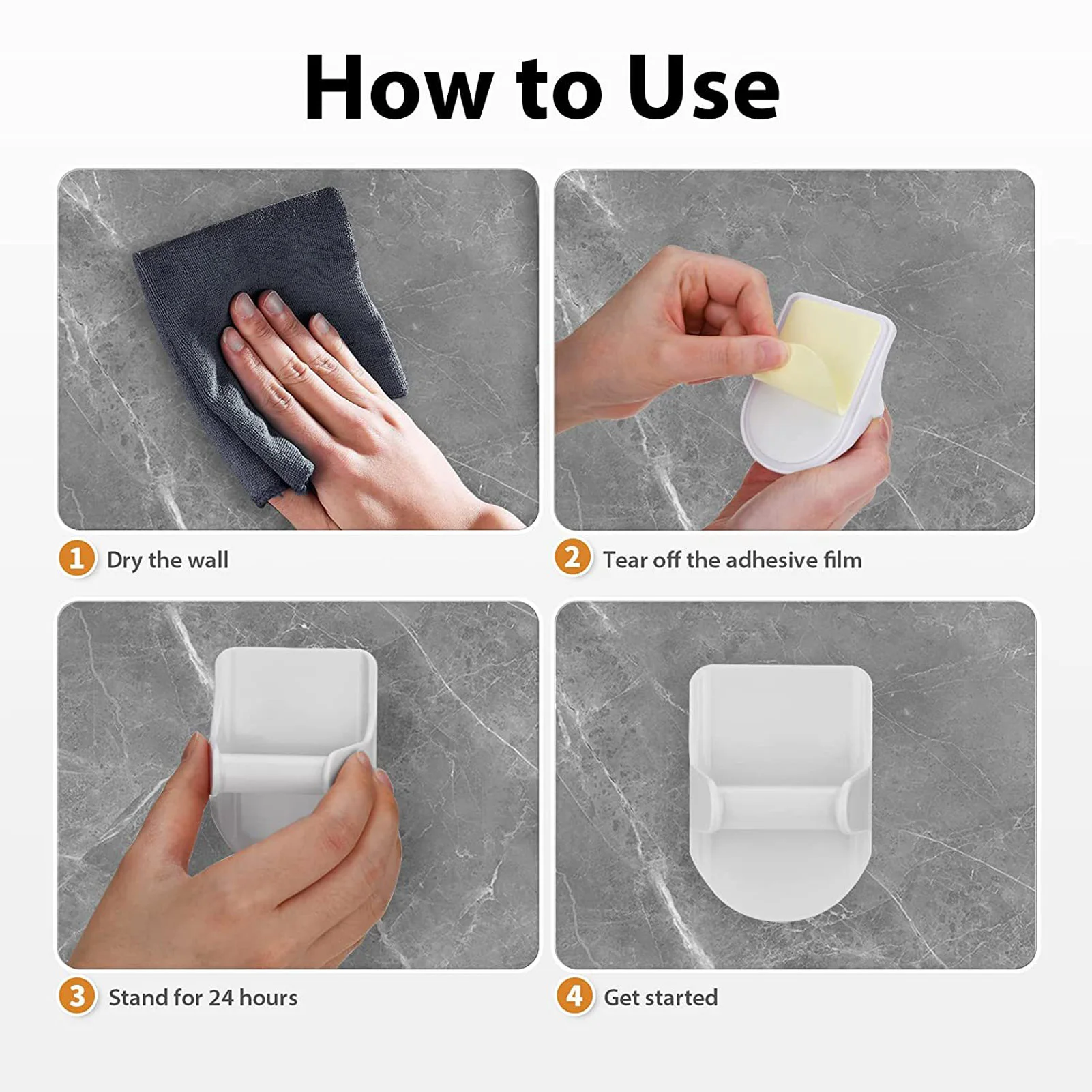 How to Use

1 Dry the wall

2 Tear off the adhesive film

3 Stand for 24 hours

4 Get started