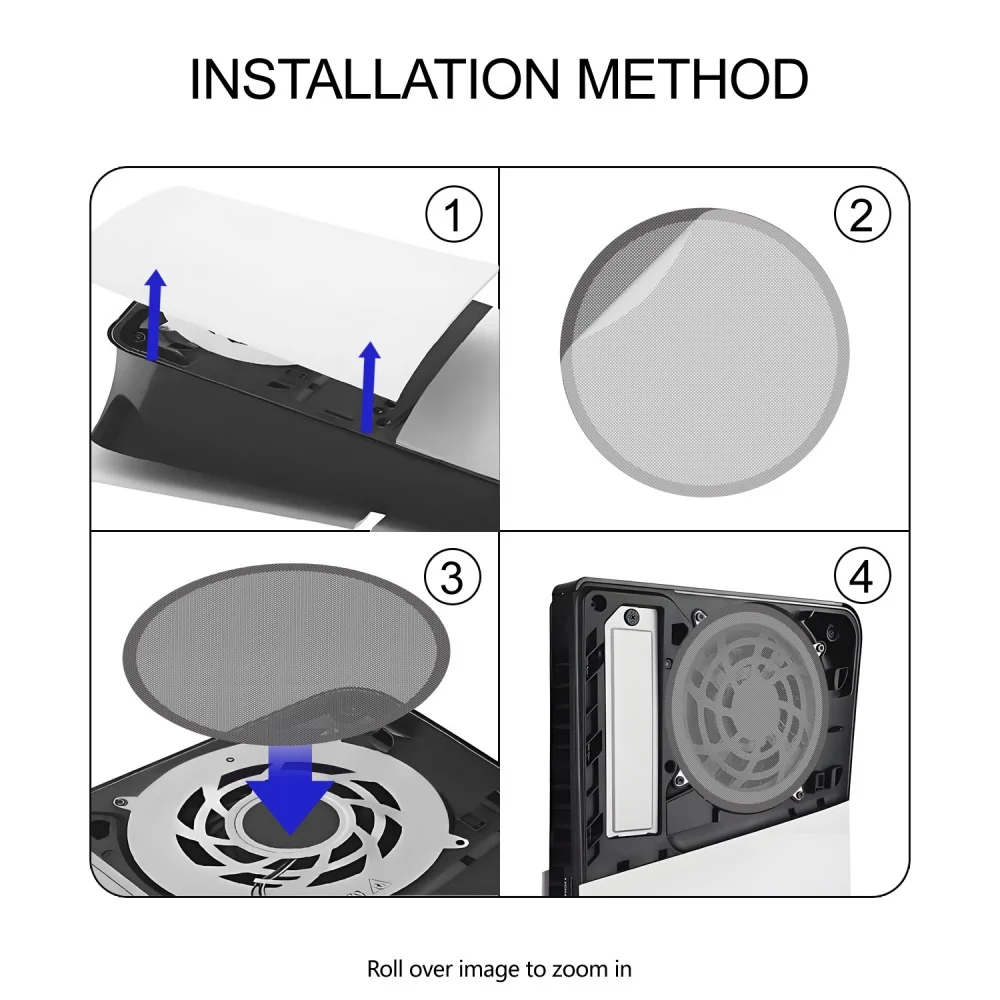 INSTALLATION METHOD

1

2

3

4

Roll over image to zoom in