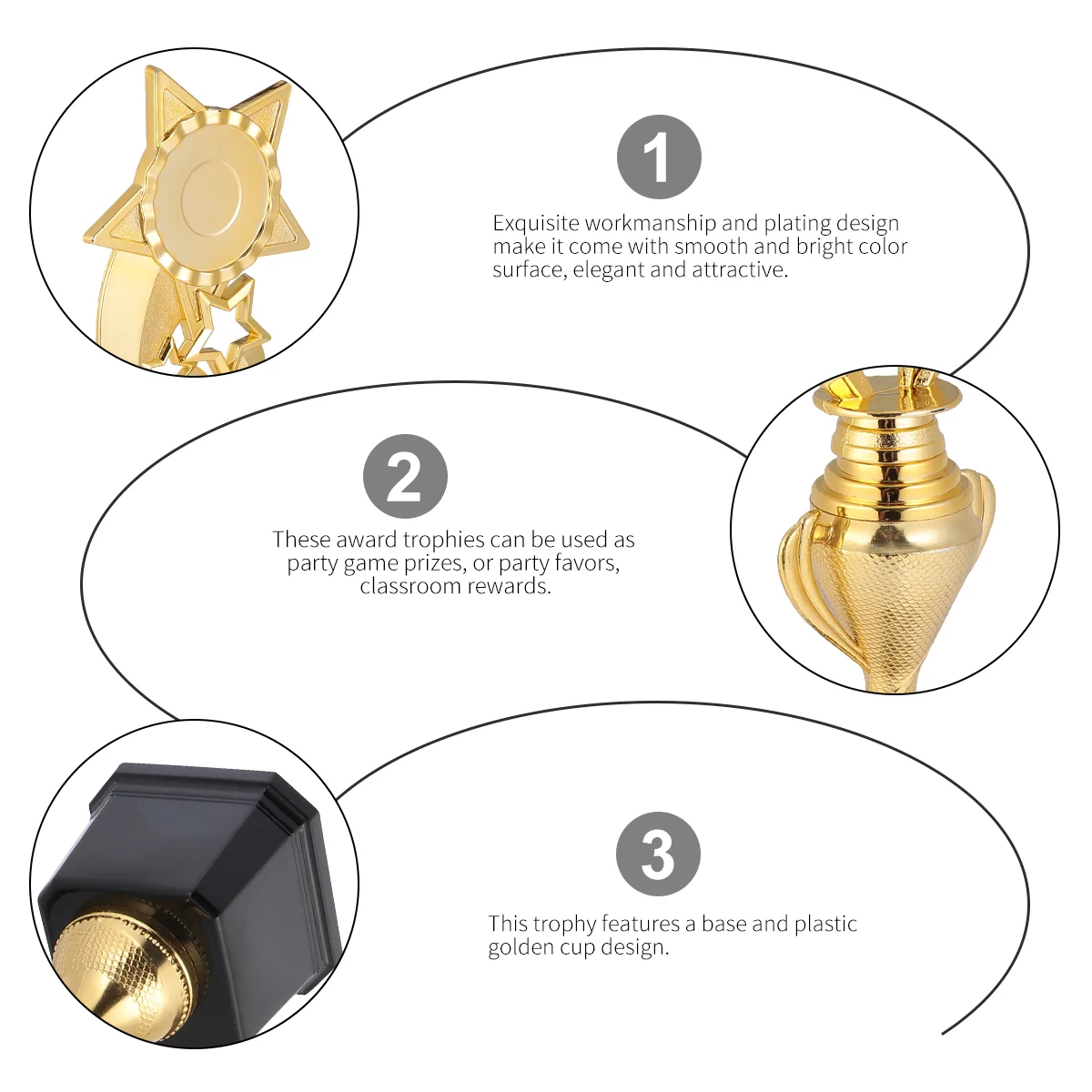 1

Exquisite workmanship and plating design make it come with smooth and bright color surface, elegant and attractive.

2

These award trophies can be used as party game prizes, or party favors, classroom rewards.

3

This trophy features a base and plastic golden cup design.