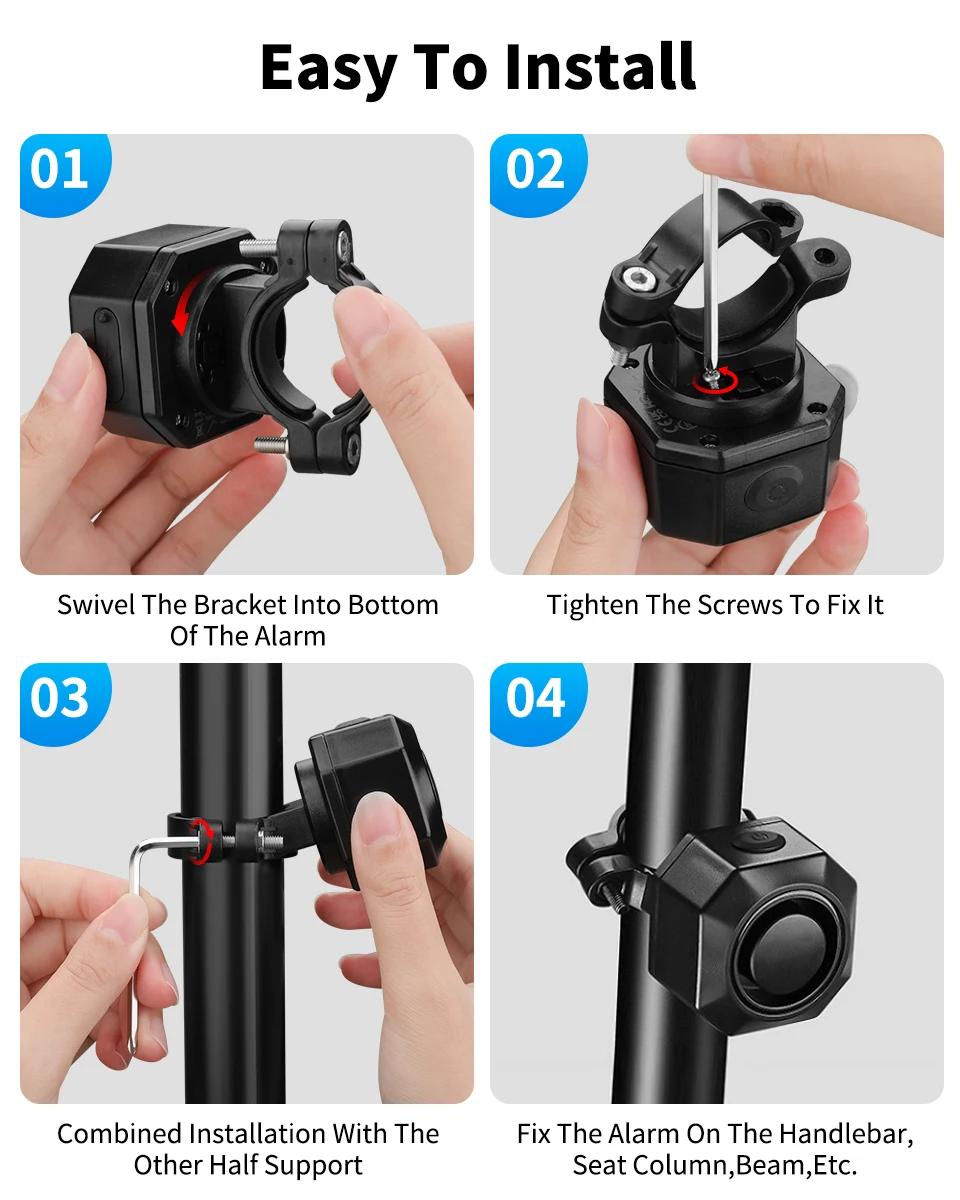 Easy To Install

01

Swivel The Bracket Into Bottom Of The Alarm

02

Tighten The Screws To Fix It

03

Combined Installation With The Other Half Support

04

Fix The Alarm On The Handlebar, Seat Column,Beam,Etc.