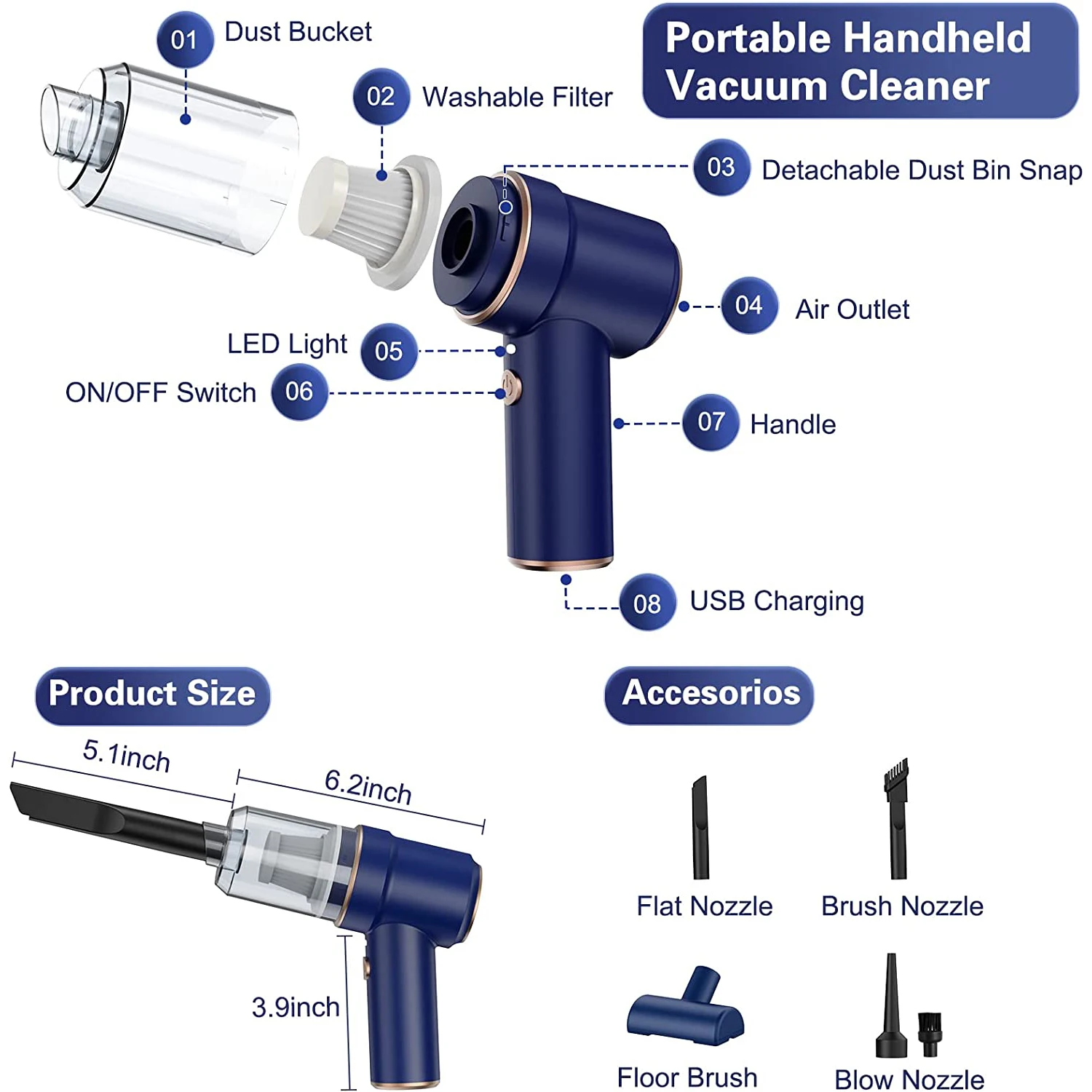 Portable Handheld Vacuum Cleaner

01 Dust Bucket

02 Washable Filter

03 Detachable Dust Bin Snap

04 Air Outlet

LED Light 05

ON/OFF Switch 06

07 Handle

08 USB Charging

Product Size

5.1inch

6.2inch

3.9inch

Accesorios

Flat Nozzle

Brush Nozzle

Floor Brush

Blow Nozzle