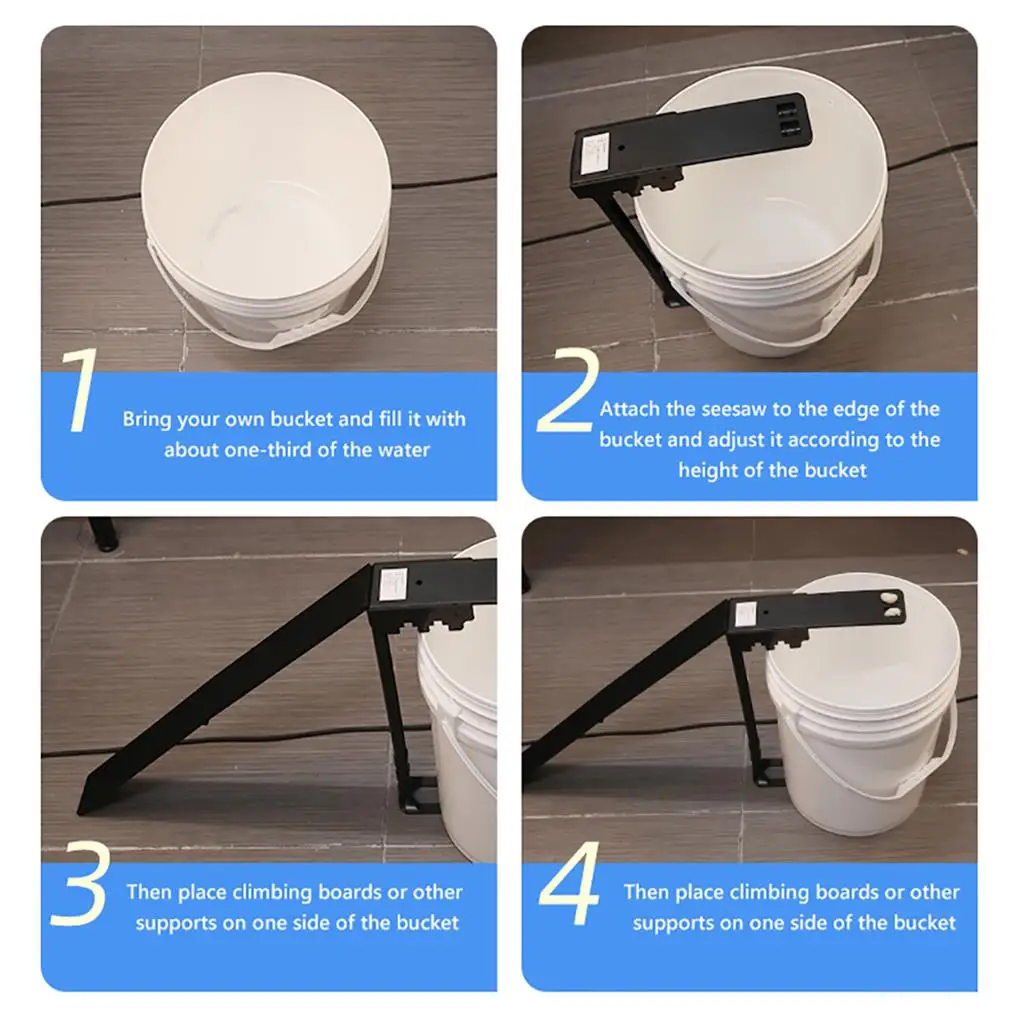 1
Bring your own bucket and fill it with about one-third of the water

2
Attach the seesaw to the edge of the bucket and adjust it according to the height of the bucket

3
Then place climbing boards or other supports on one side of the bucket

4
Then place climbing boards or other supports on one side of the bucket