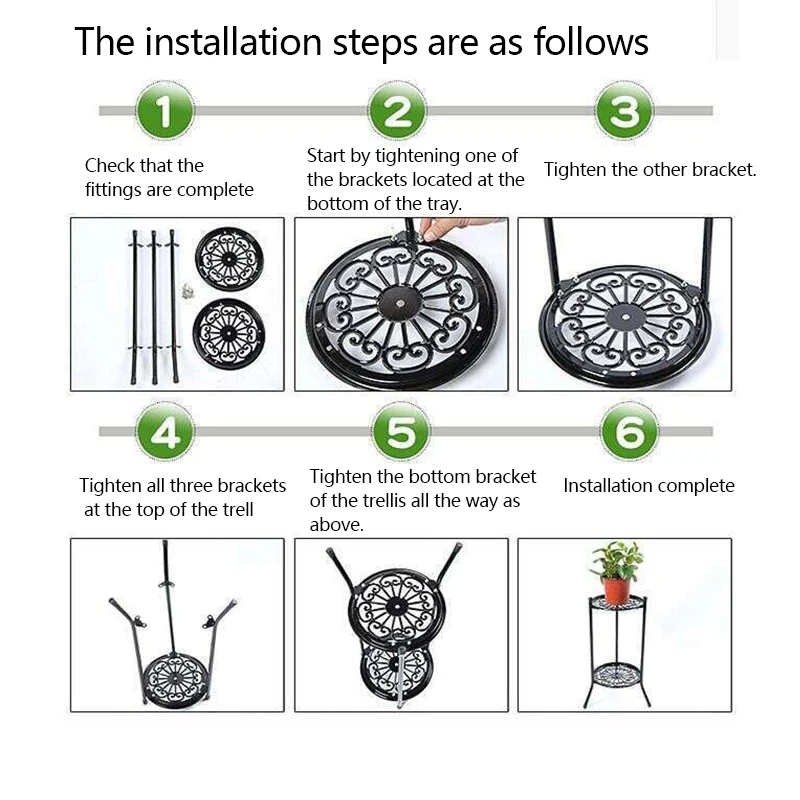 The installation steps are as follows

1

Check that the fittings are complete

2

Start by tightening one of the brackets located at the bottom of the tray.

3

Tighten the other bracket.

4

Tighten all three brackets at the top of the trell

5

Tighten the bottom bracket of the trellis all the way as above.

6

Installation complete