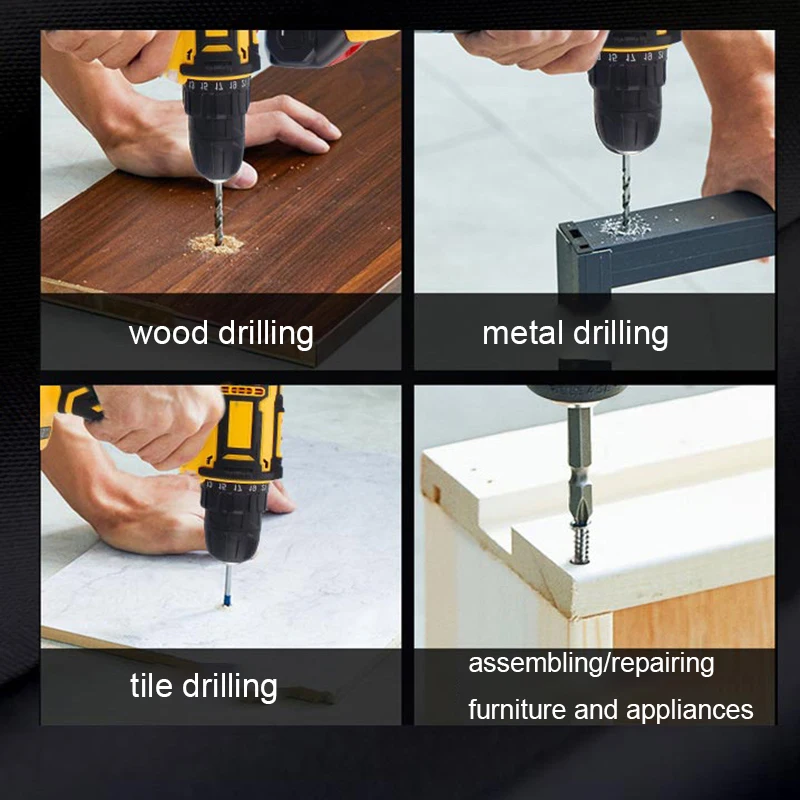 wood drilling

metal drilling

tile drilling

assembling/repairing furniture and appliances