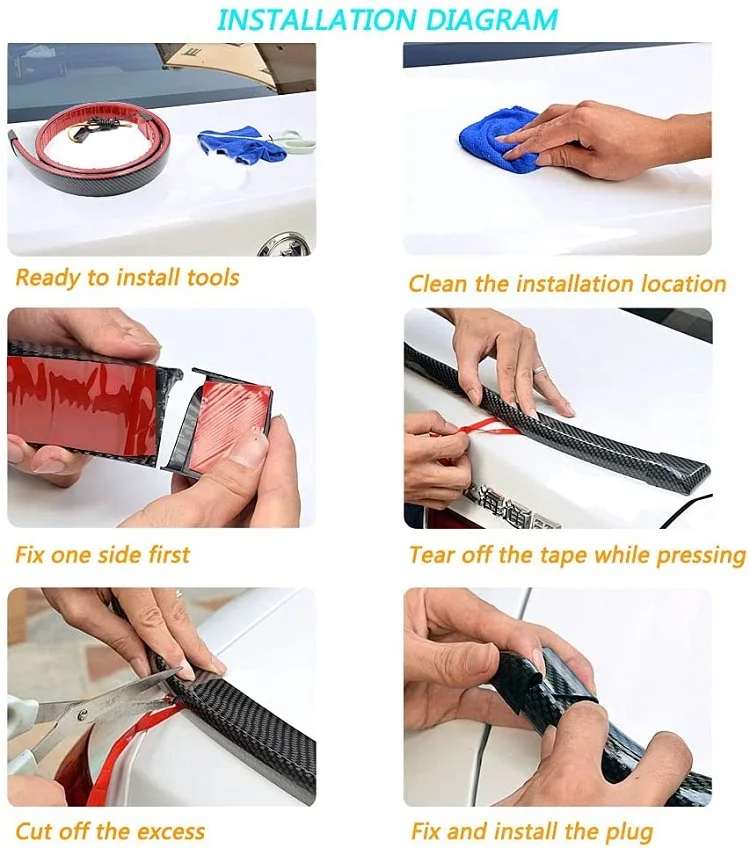 INSTALLATION DIAGRAM

Ready to install tools

Clean the installation location

Fix one side first

Tear off the tape while pressing

Cut off the excess

Fix and install the plug