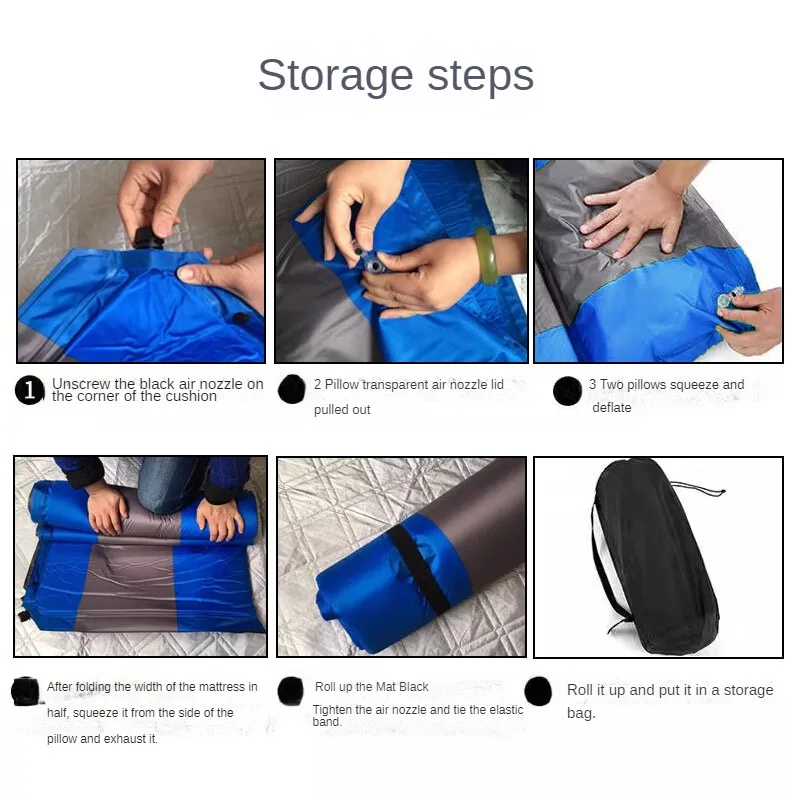 Storage steps

1 Unscrew the black air nozzle on the corner of the cushion

2 Pillow transparent air nozzle lid pulled out

3 Two pillows squeeze and deflate

After folding the width of the mattress in half, squeeze it from the side of the pillow and exhaust it.

Roll up the Mat Black

Tighten the air nozzle and tie the elastic band.

Roll it up and put it in a storage bag.