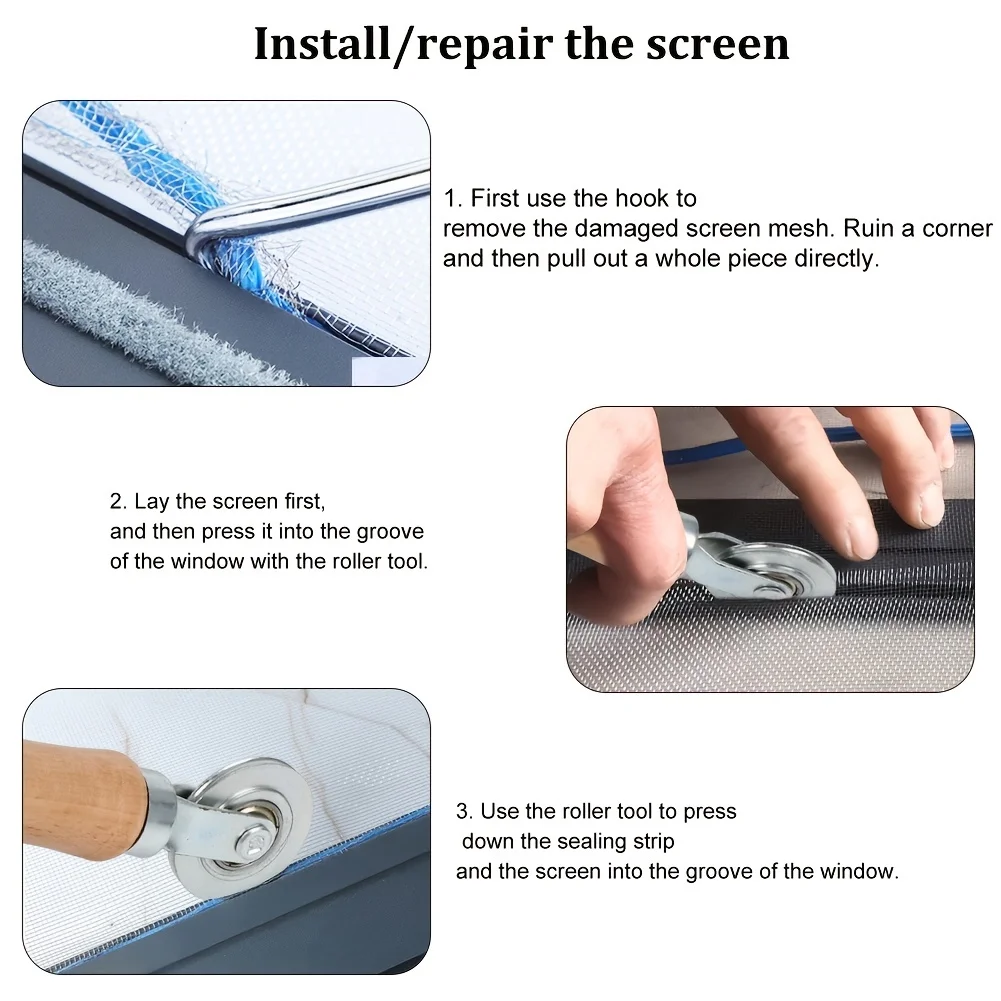 Install/repair the screen

1. First use the hook to remove the damaged screen mesh. Ruin a corner and then pull out a whole piece directly.

2. Lay the screen first, and then press it into the groove of the window with the roller tool.

3. Use the roller tool to press down the sealing strip and the screen into the groove of the window.