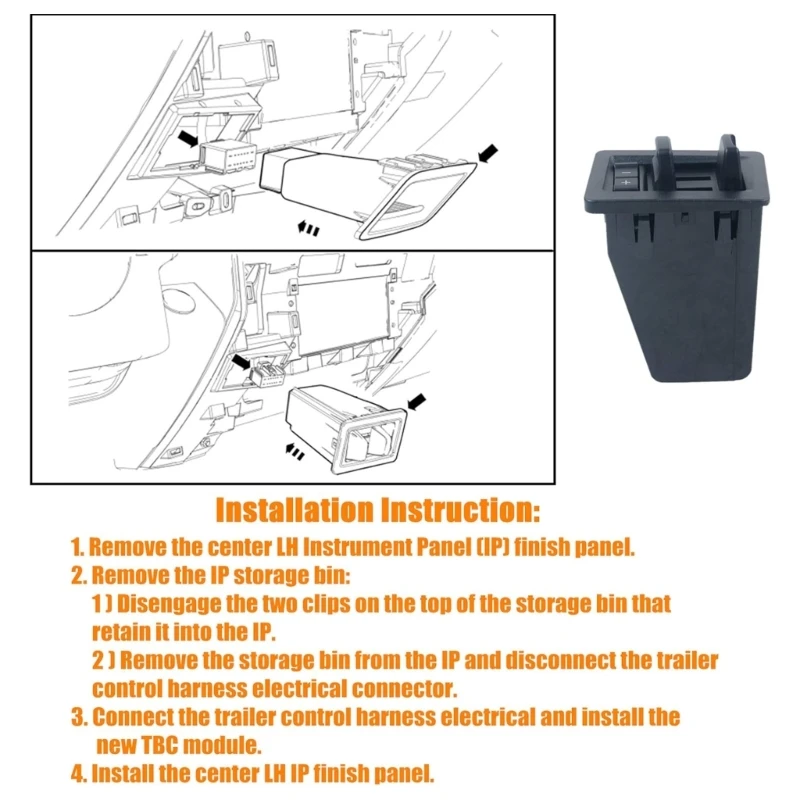 Installation Instruction:

1. Remove the center LH Instrument Panel (IP) finish panel.

2. Remove the IP storage bin:

1 ) Disengage the two clips on the top of the storage bin that retain it into the IP.

2 ) Remove the storage bin from the IP and disconnect the trailer control harness electrical connector.

3. Connect the trailer control harness electrical and install the new TBC module.

4. Install the center LH IP finish panel.