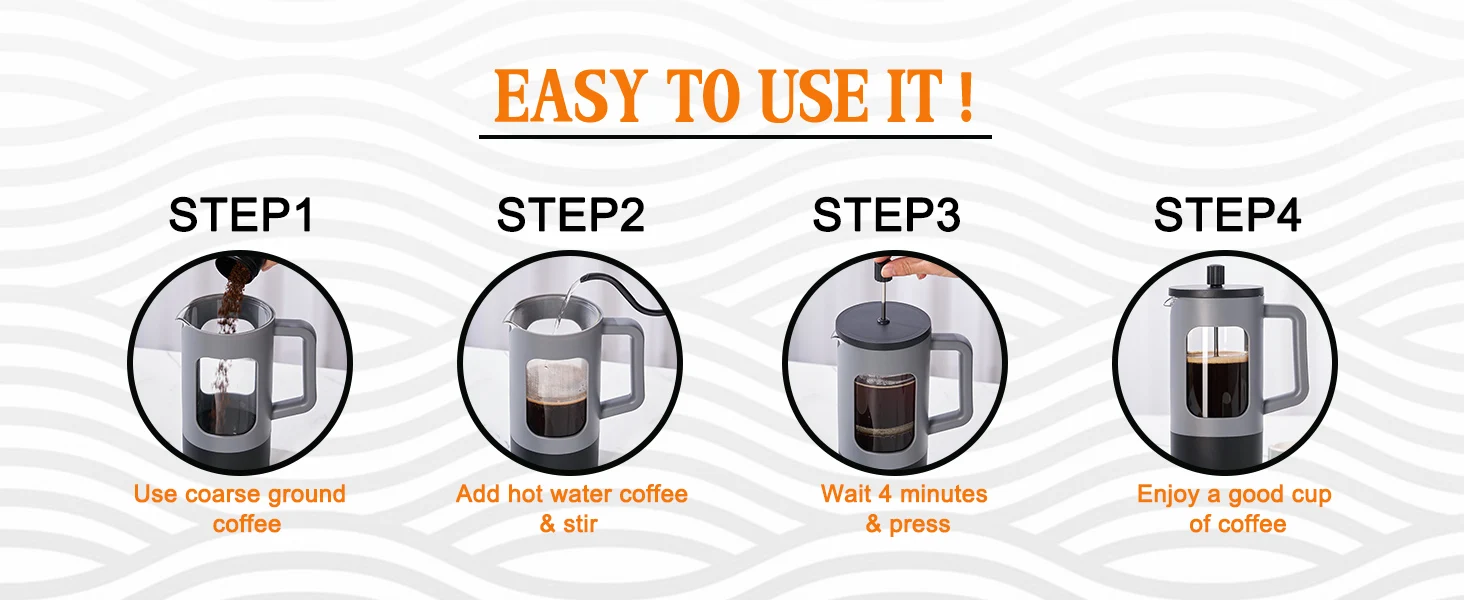 EASY TO USE IT !

STEP1

Use coarse ground coffee

STEP2

Add hot water coffee & stir

STEP3

Wait 4 minutes & press

STEP4

Enjoy a good cup of coffee