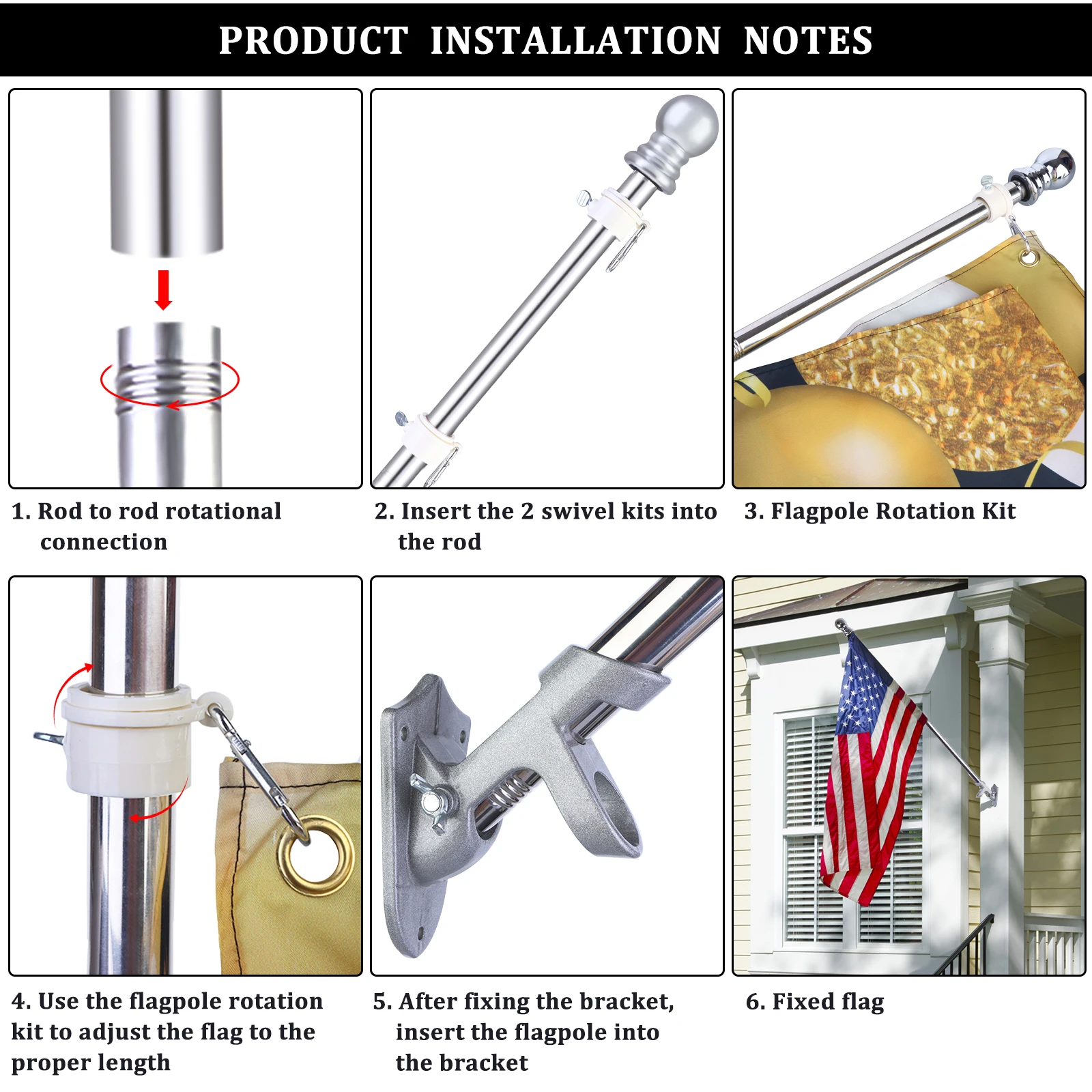 PRODUCT INSTALLATION NOTES

1. Rod to rod rotational connection

2. Insert the 2 swivel kits into the rod

3. Flagpole Rotation Kit

4. Use the flagpole rotation kit to adjust the flag to the proper length

5. After fixing the bracket, insert the flagpole into the bracket

6. Fixed flag