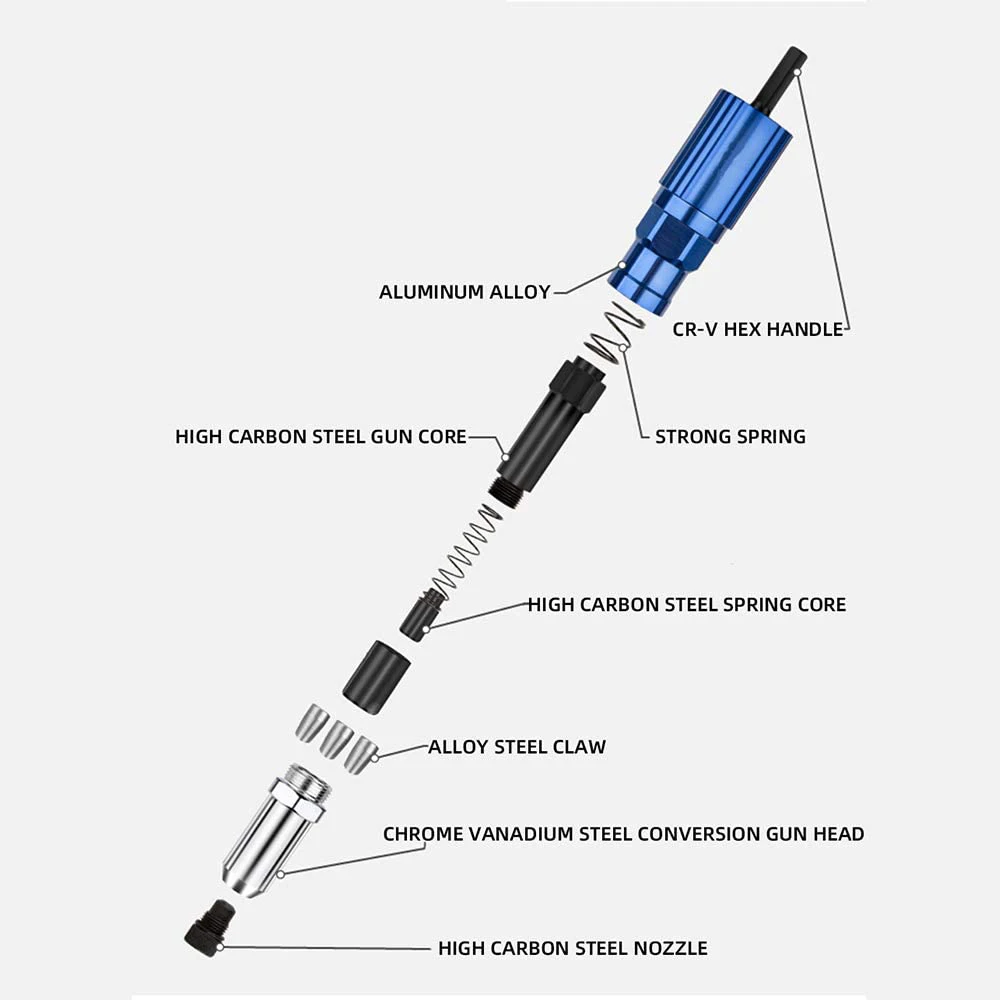 ALUMINUM ALLOY

CR-V HEX HANDLE

HIGH CARBON STEEL GUN CORE

STRONG SPRING

HIGH CARBON STEEL SPRING CORE

ALLOY STEEL CLAW

CHROME VANADIUM STEEL CONVERSION GUN HEAD

HIGH CARBON STEEL NOZZLE