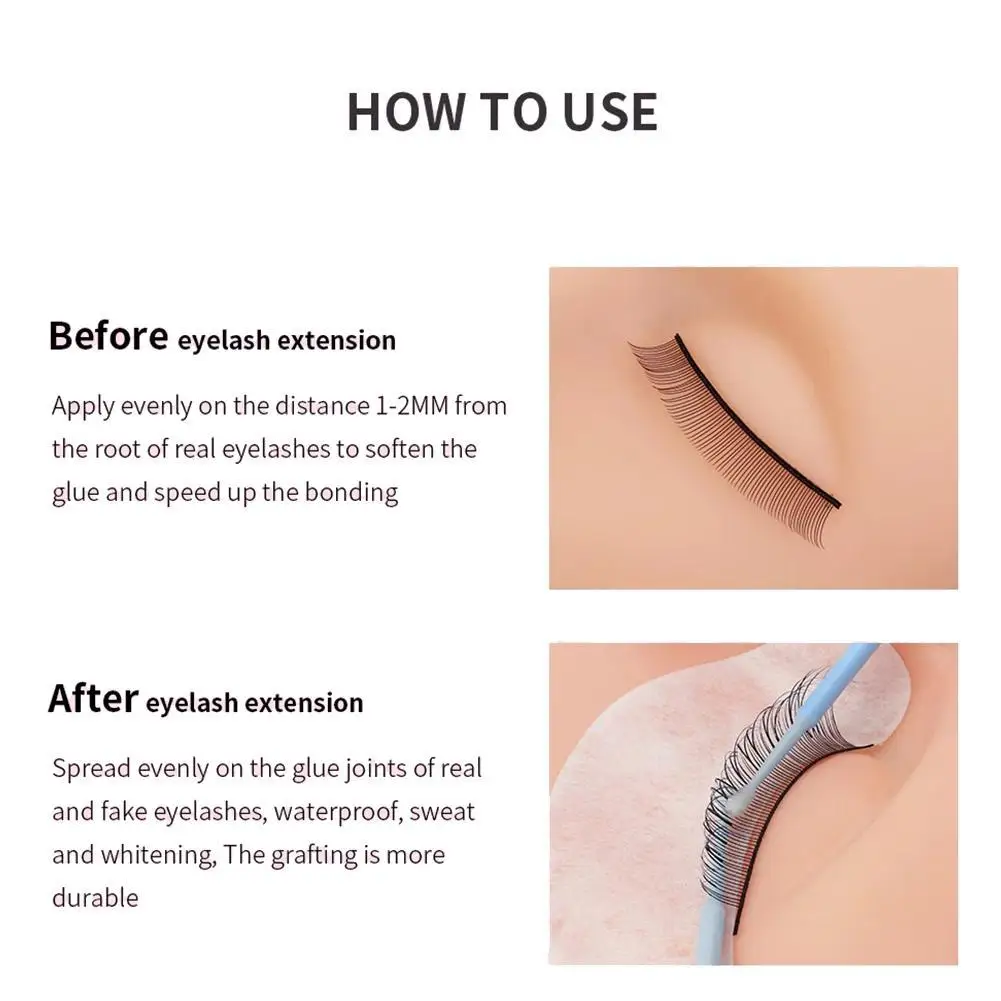 HOW TO USE

Before eyelash extension

Apply evenly on the distance 1-2MM from the root of real eyelashes to soften the glue and speed up the bonding

After eyelash extension

Spread evenly on the glue joints of real and fake eyelashes, waterproof, sweat and whitening, The grafting is more durable